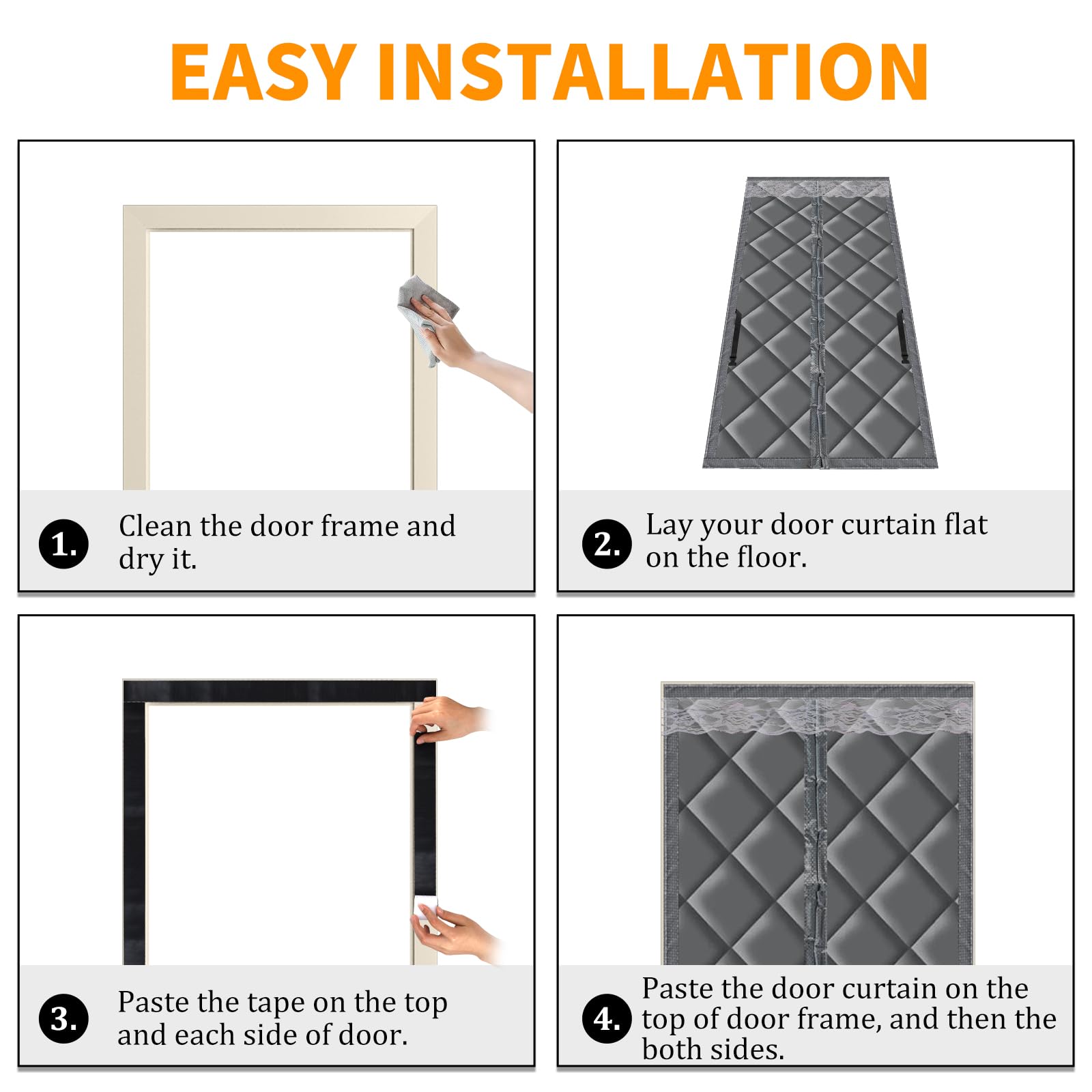 EASY INSTALLATION

1. Clean the door frame and dry it.

2. Lay your door curtain flat on the floor.

3. Paste the tape on the top and each side of door.

4. Paste the door curtain on the top of door frame, and then the both sides.