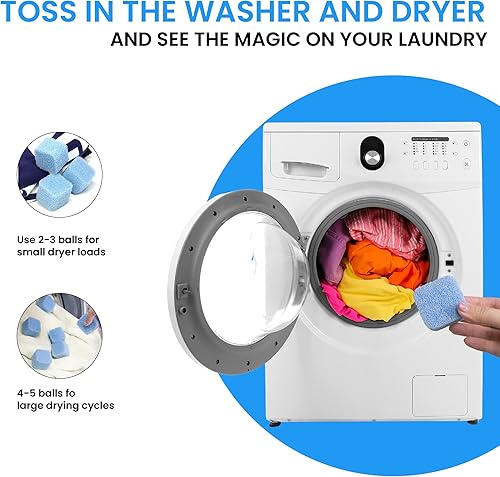 TOSS IN THE WASHER AND DRYER
AND SEE THE MAGIC ON YOUR LAUNDRY

Use 2-3 balls for small dryer loads

4-5 balls fo large drying cycles