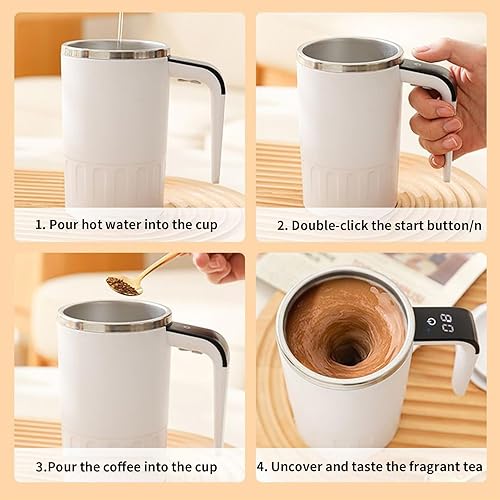 1. Pour hot water into the cup

2. Double-click the start button/n

3.Pour the coffee into the cup

80

4. Uncover and taste the fragrant tea