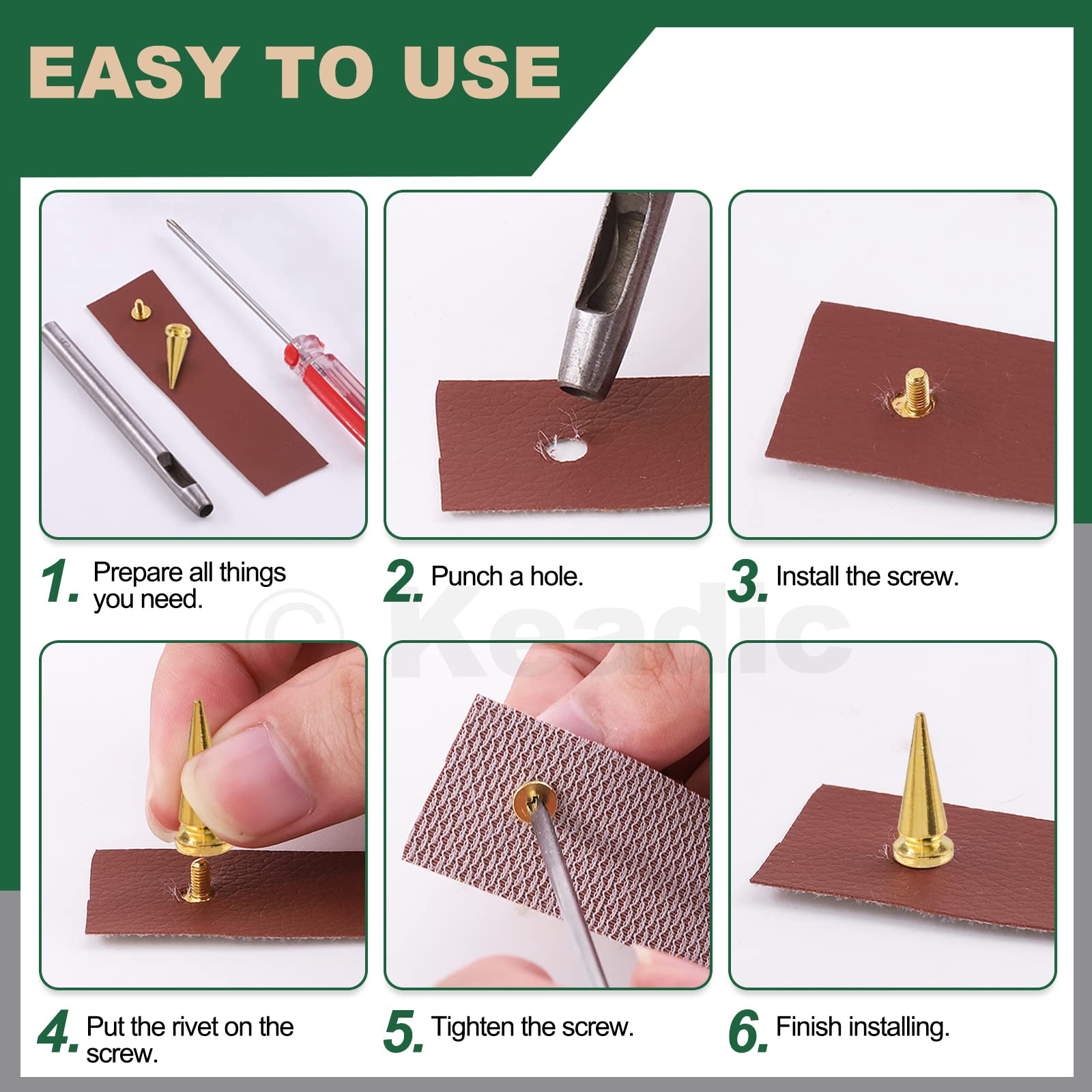 EASY TO USE

1. Prepare all things you need.

2. Punch a hole.

3. Install the screw.

© Keadic

4. Put the rivet on the screw.

5. Tighten the screw.

6. Finish installing.