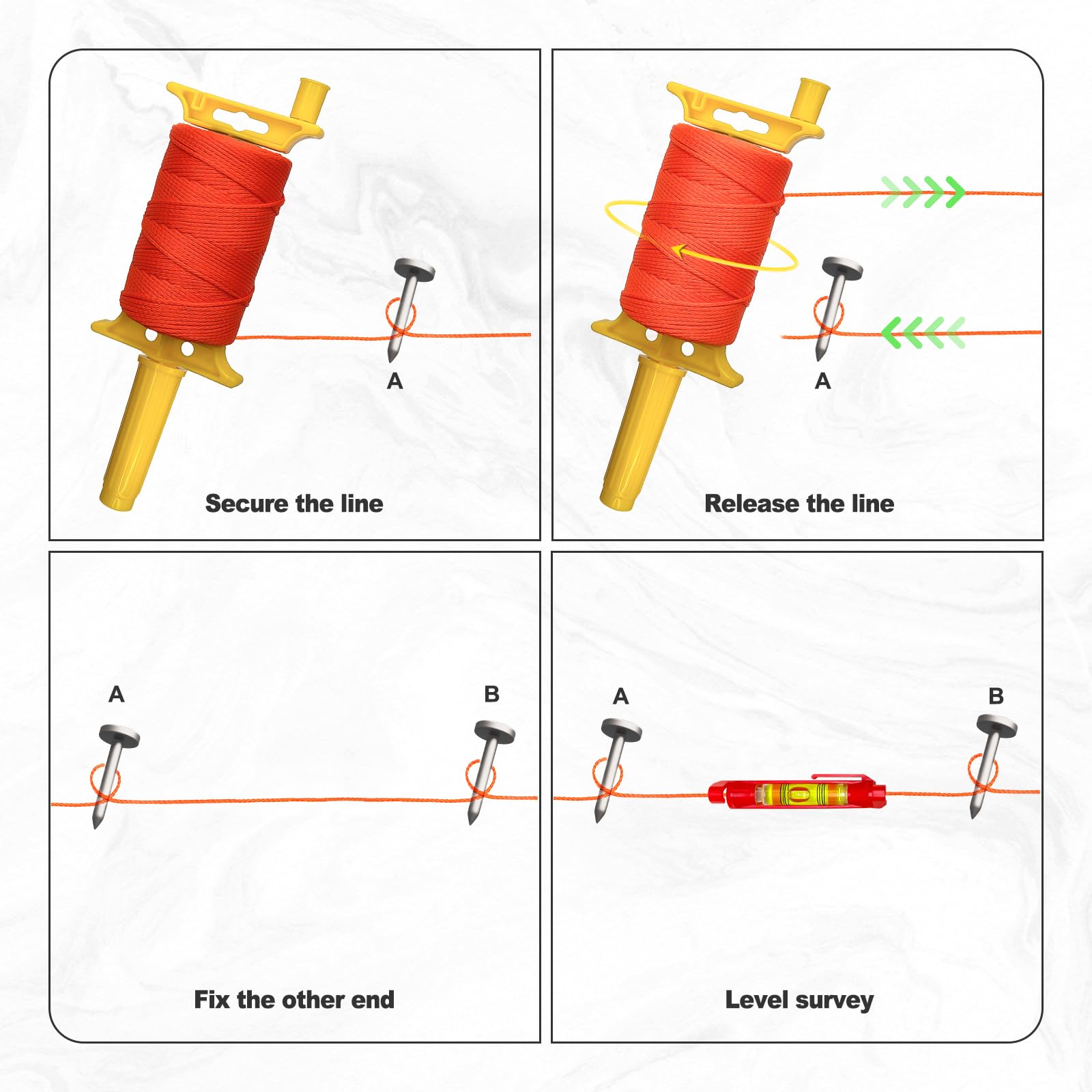 A

Secure the line

A

Release the line

A

B

Fix the other end

A

B

Level survey