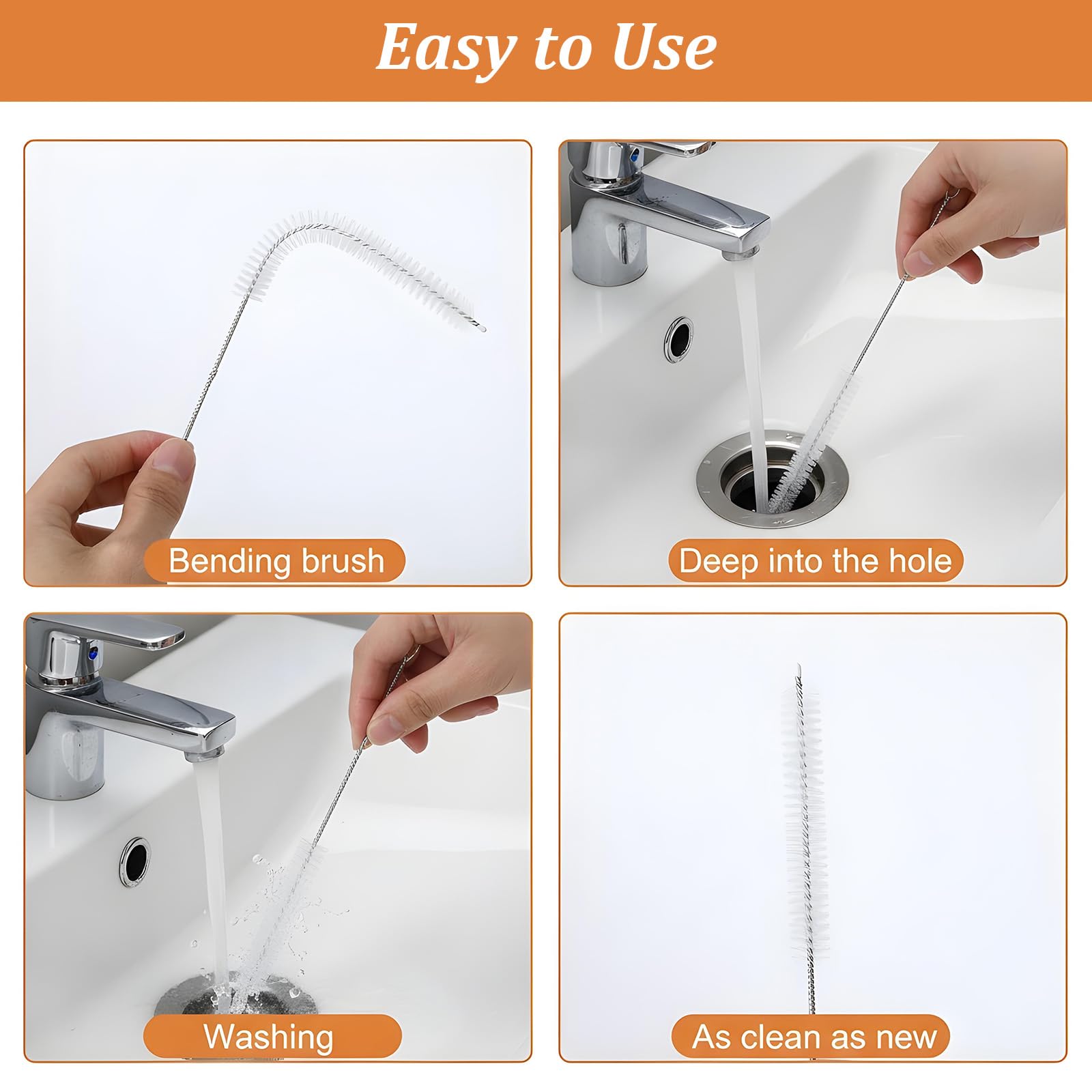 Easy to Use

Bending brush

Deep into the hole

Washing

As clean as new