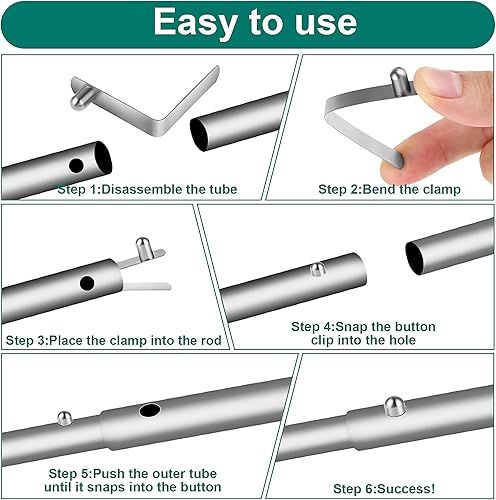 Easy to use

Step 1:Disassemble the tube

Step 2:Bend the clamp

Step 3:Place the clamp into the rod

Step 4:Snap the button clip into the hole

Step 5:Push the outer tube until it snaps into the button

Step 6:Success!