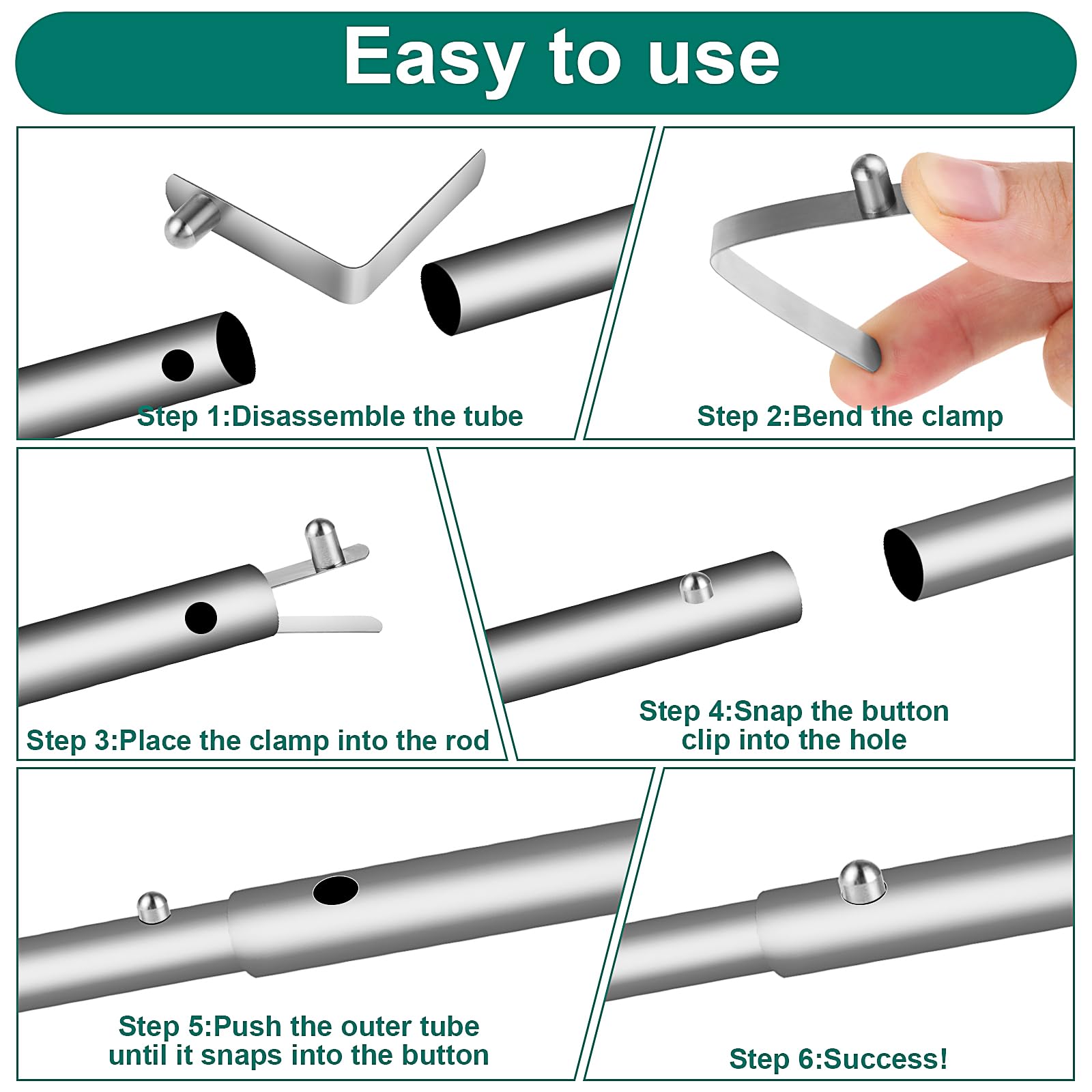 Easy to use

Step 1:Disassemble the tube

Step 2:Bend the clamp

Step 3:Place the clamp into the rod

Step 4:Snap the button clip into the hole

Step 5:Push the outer tube until it snaps into the button

Step 6:Success!