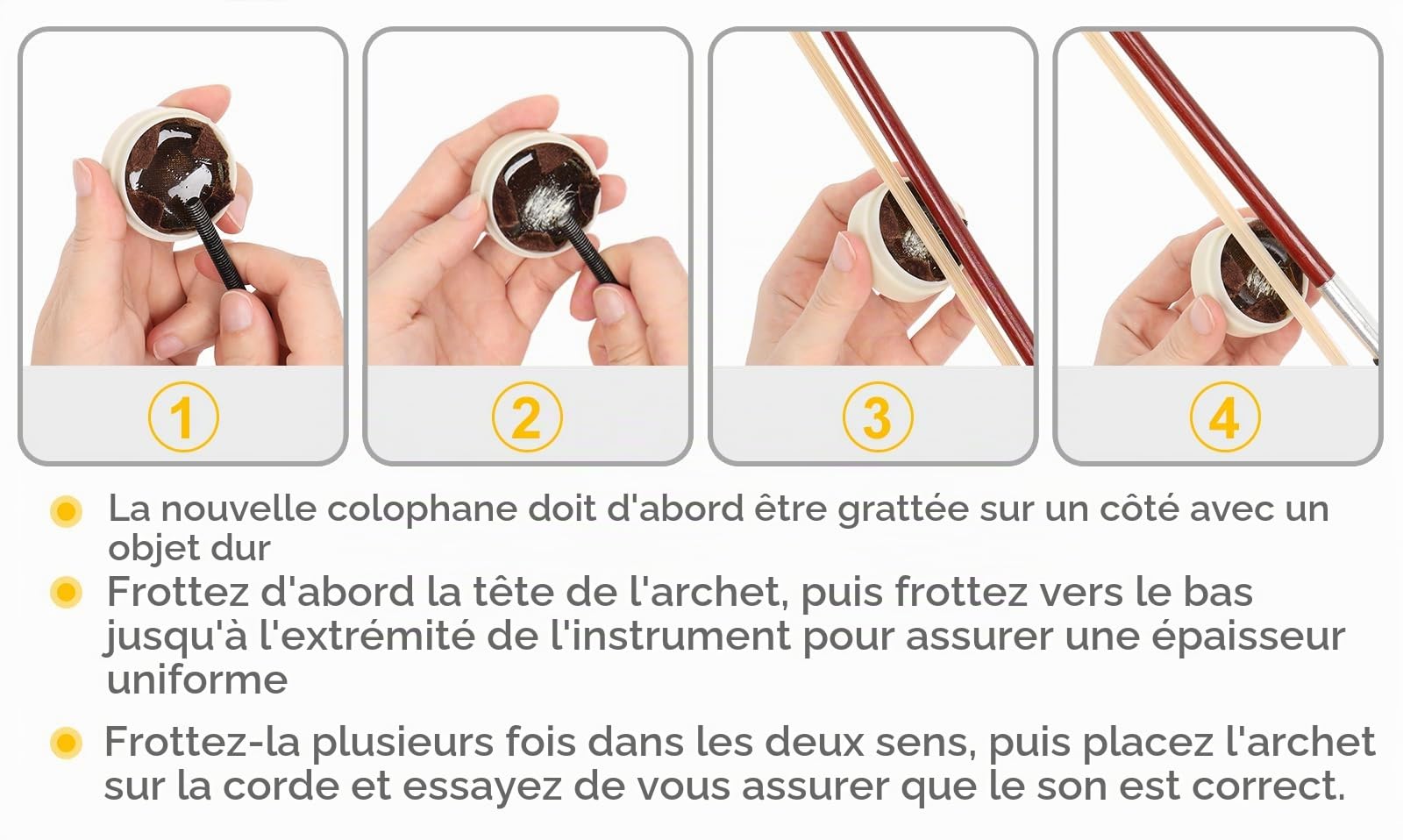 1

2

3

4

La nouvelle colophane doit d'abord être grattée sur un côté avec un objet dur

Frottez d'abord la tête de l'archet, puis frottez vers le bas jusqu'à l'extrémité de l'instrument pour assurer une épaisseur uniforme

Frottez-la plusieurs fois dans les deux sens, puis placez l'archet sur la corde et essayez de vous assurer que le son est correct.