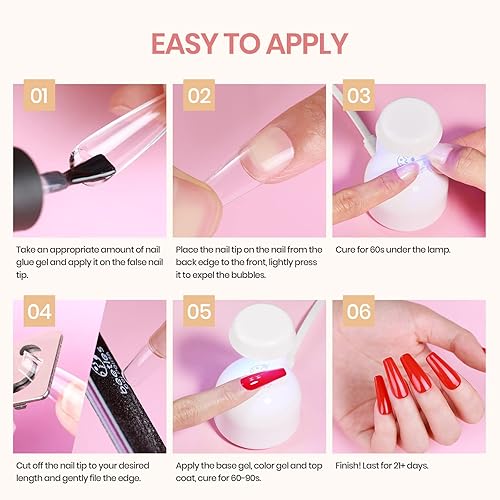 EASY TO APPLY

01

Take an appropriate amount of nail glue gel and apply it on the false nail tip.

02

Place the nail tip on the nail from the back edge to the front, lightly press it to expel the bubbles.

03

Cure for 60s under the lamp.

04

Cut off the nail tip to your desired length and gently file the edge.

05

Apply the base gel, color gel and top coat, cure for 60-90s.

06

Finish! Last for 21+ days.