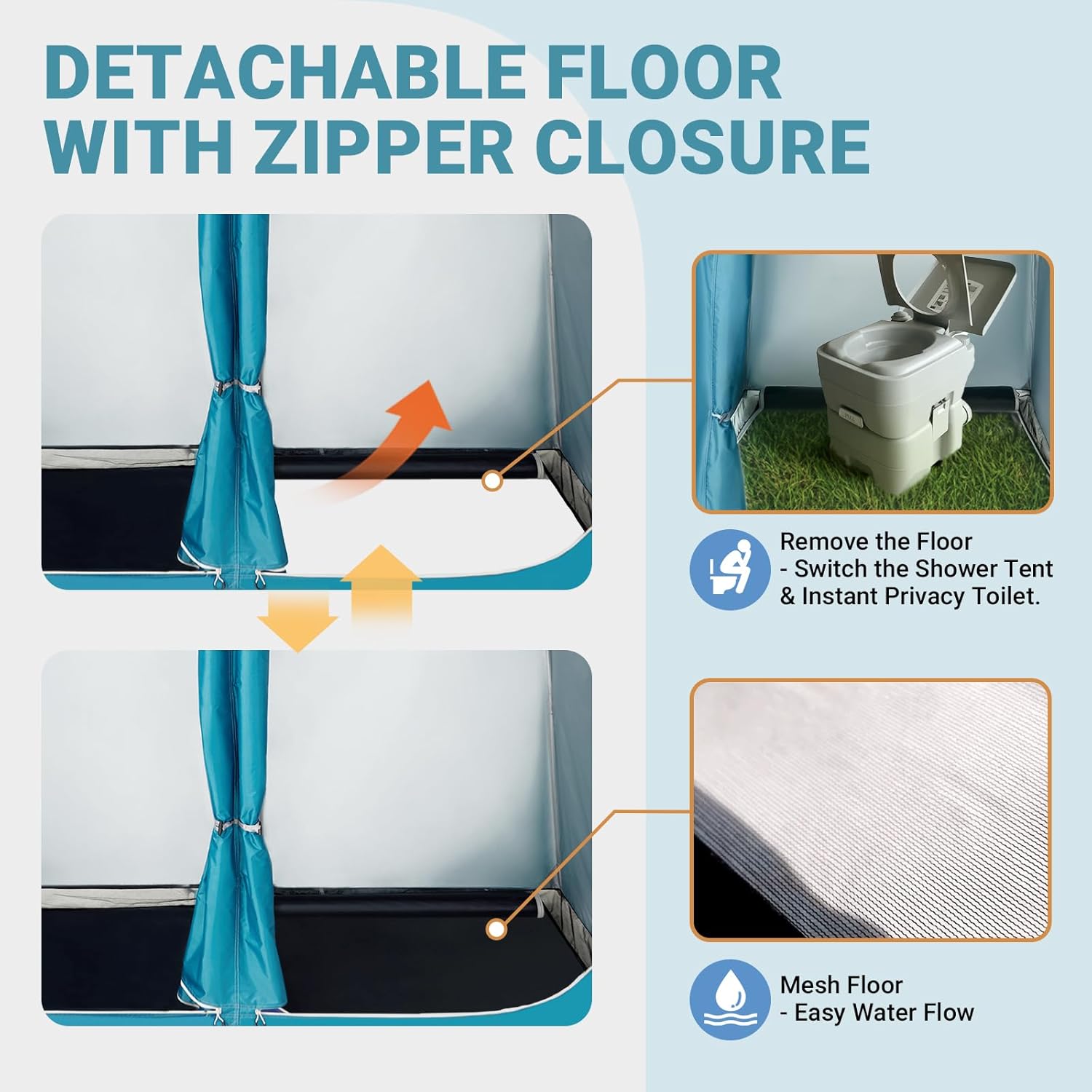 DETACHABLE FLOOR WITH ZIPPER CLOSURE

Remove the Floor
- Switch the Shower Tent & Instant Privacy Toilet.

Mesh Floor
- Easy Water Flow