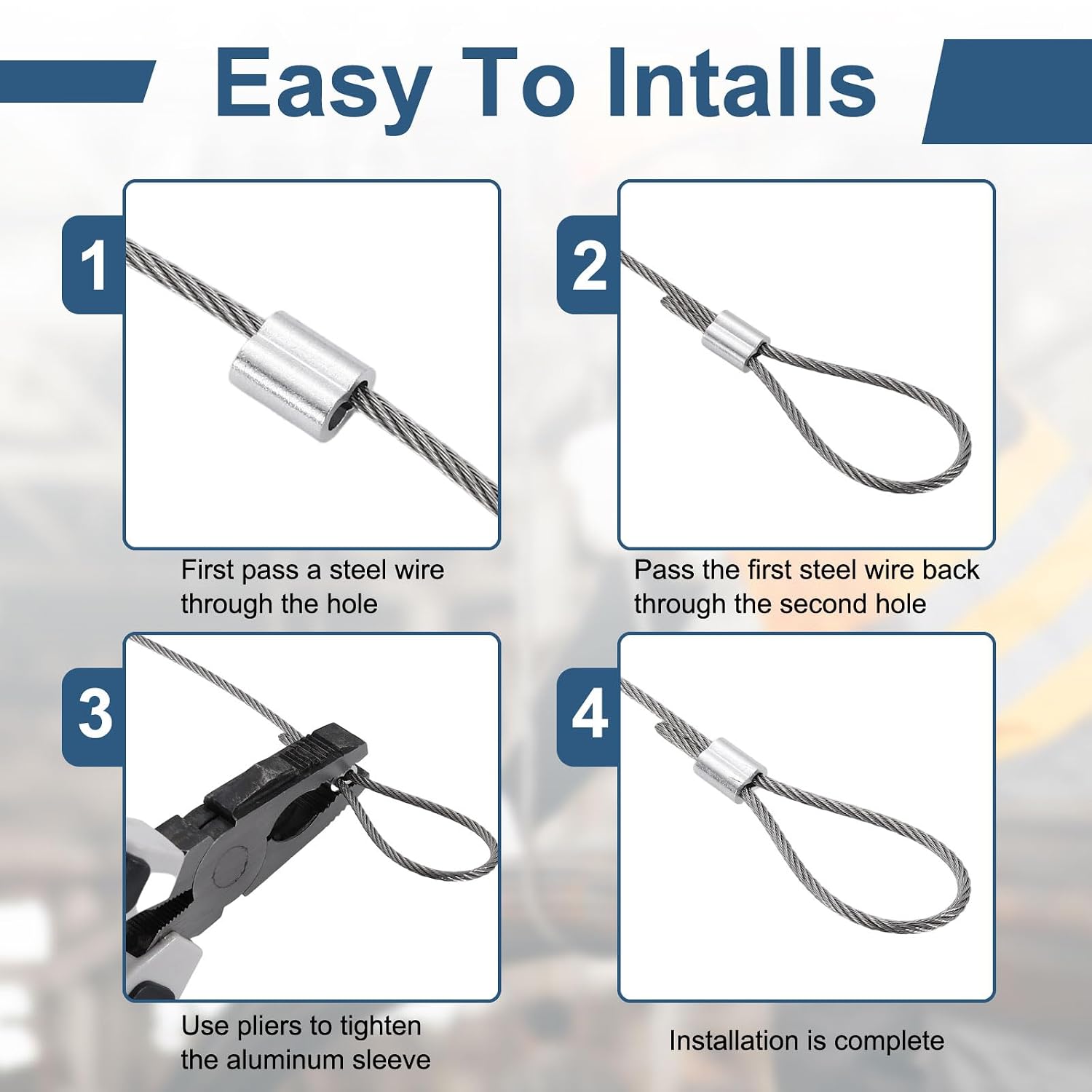 Easy To Intalls

1

First pass a steel wire through the hole

2

Pass the first steel wire back through the second hole

3

Use pliers to tighten the aluminum sleeve

4

Installation is complete