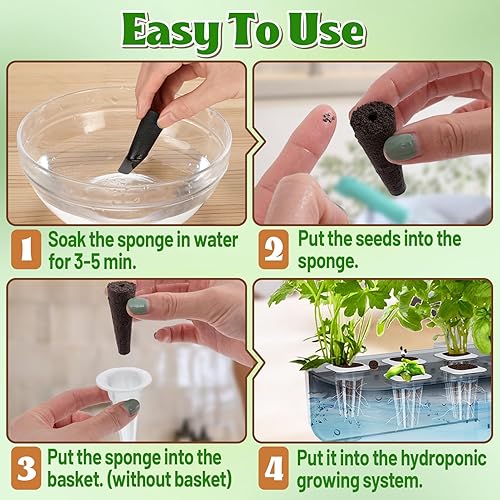 Easy To Use

1 Soak the sponge in water for 3-5 min.

2 Put the seeds into the sponge.

3 Put the sponge into the basket. (without basket)

4 Put it into the hydroponic growing system.