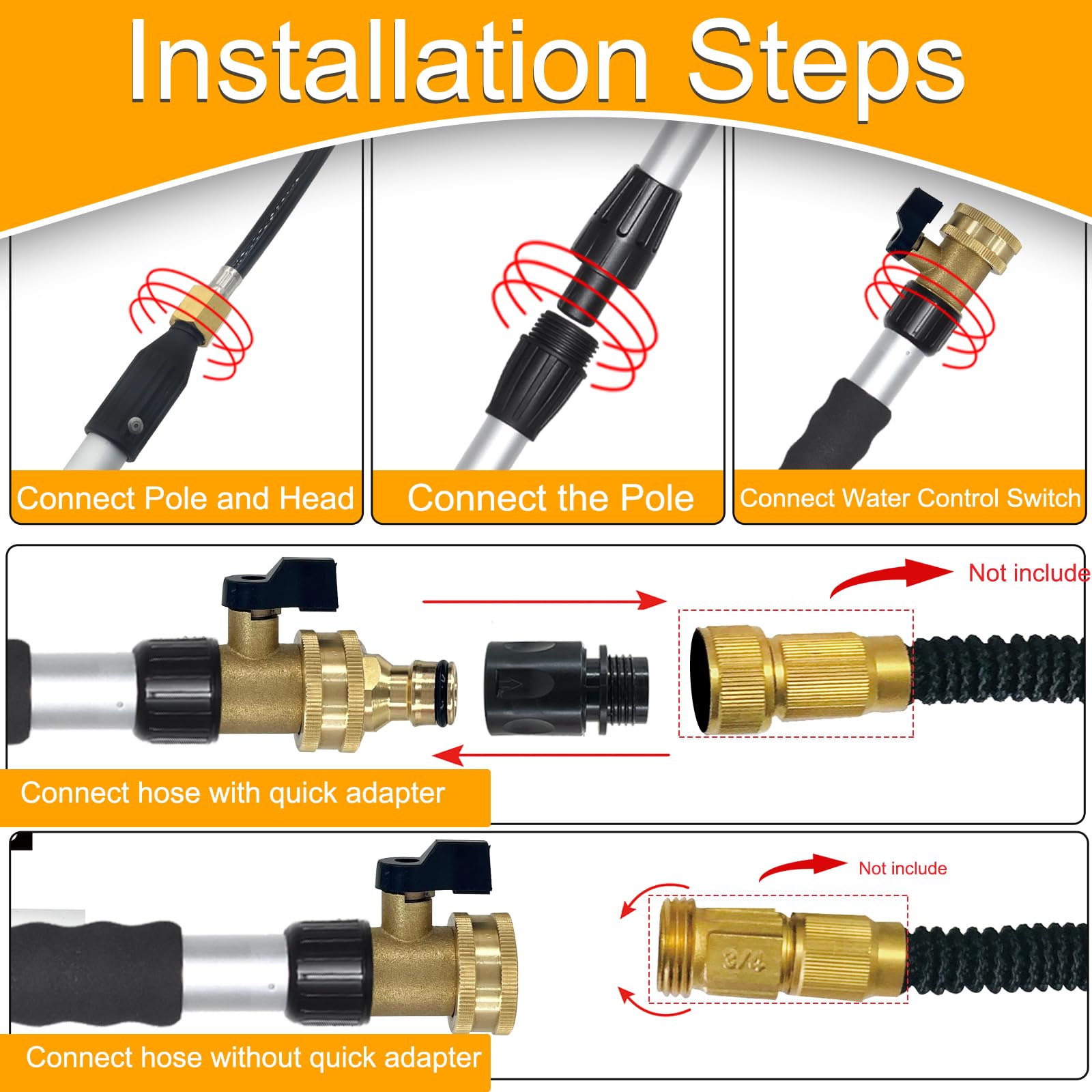 Installation Steps

Connect Pole and Head

Connect the Pole

Connect Water Control Switch

Not include

Connect hose with quick adapter

Not include

3/4

Connect hose without quick adapter