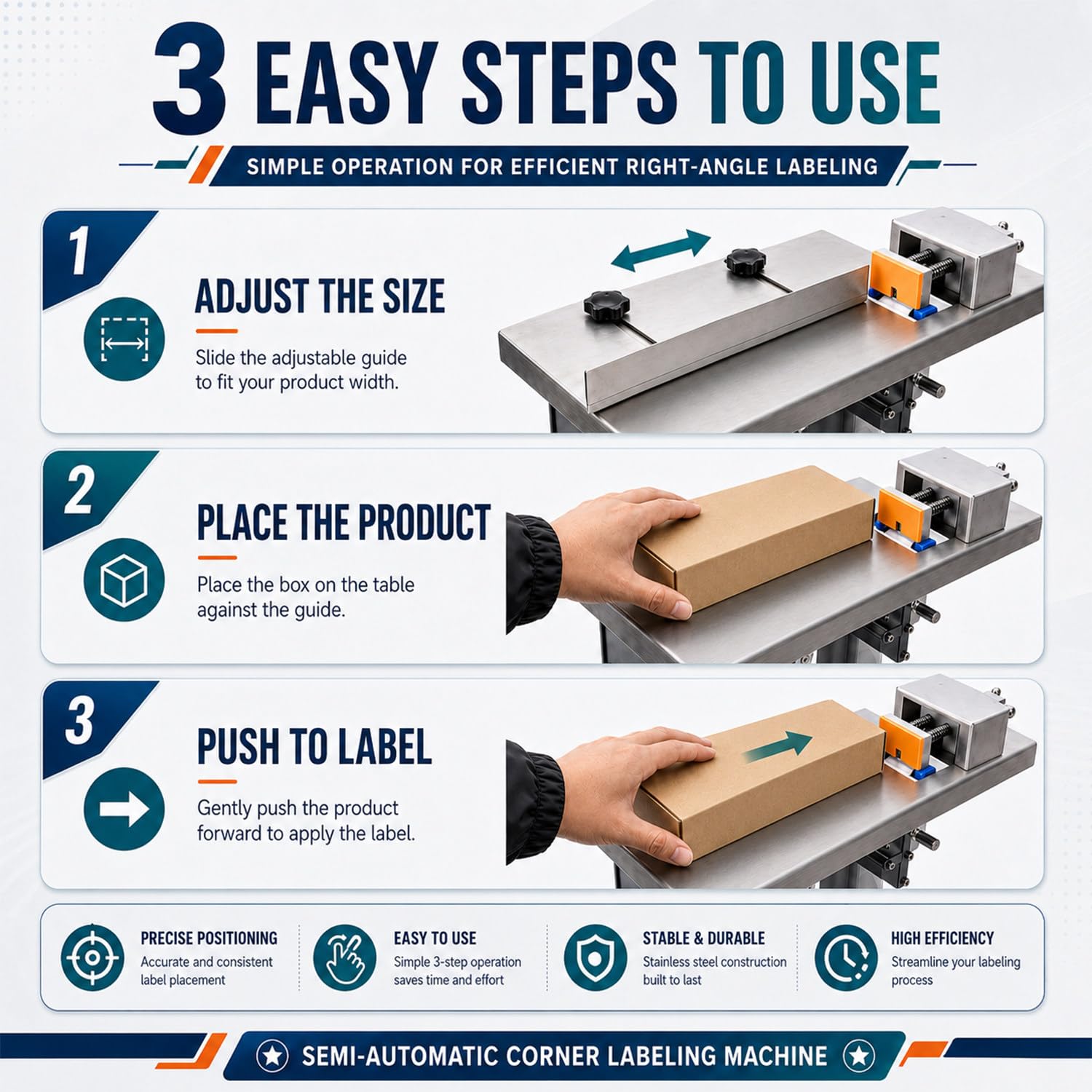 3 EASY STEPS TO USE

SIMPLE OPERATION FOR EFFICIENT RIGHT-ANGLE LABELING

1

ADJUST THE SIZE

Slide the adjustable guide to fit your product width.

2

PLACE THE PRODUCT

Place the box on the table against the guide.

3

PUSH TO LABEL

Gently push the product forward to apply the label.

PRECISE POSITIONING
Accurate and consistent label placement

EASY TO USE
Simple 3-step operation saves time and effort

STABLE & DURABLE
Stainless steel construction built to last

HIGH EFFICIENCY
Streamline your labeling process

SEMI-AUTOMATIC CORNER LABELING MACHINE