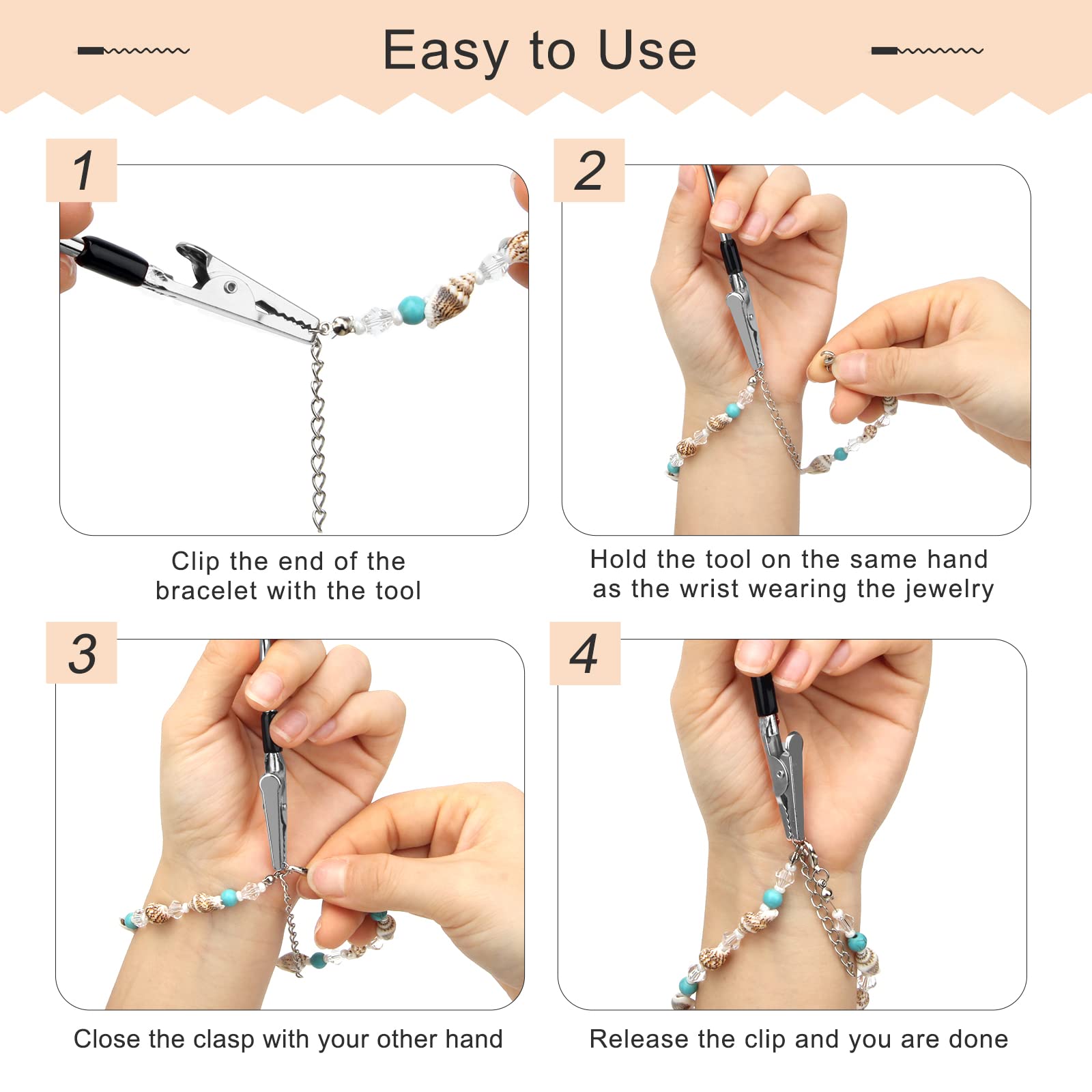 Easy to Use

1

Clip the end of the bracelet with the tool

2

Hold the tool on the same hand as the wrist wearing the jewelry

3

Close the clasp with your other hand

4

Release the clip and you are done