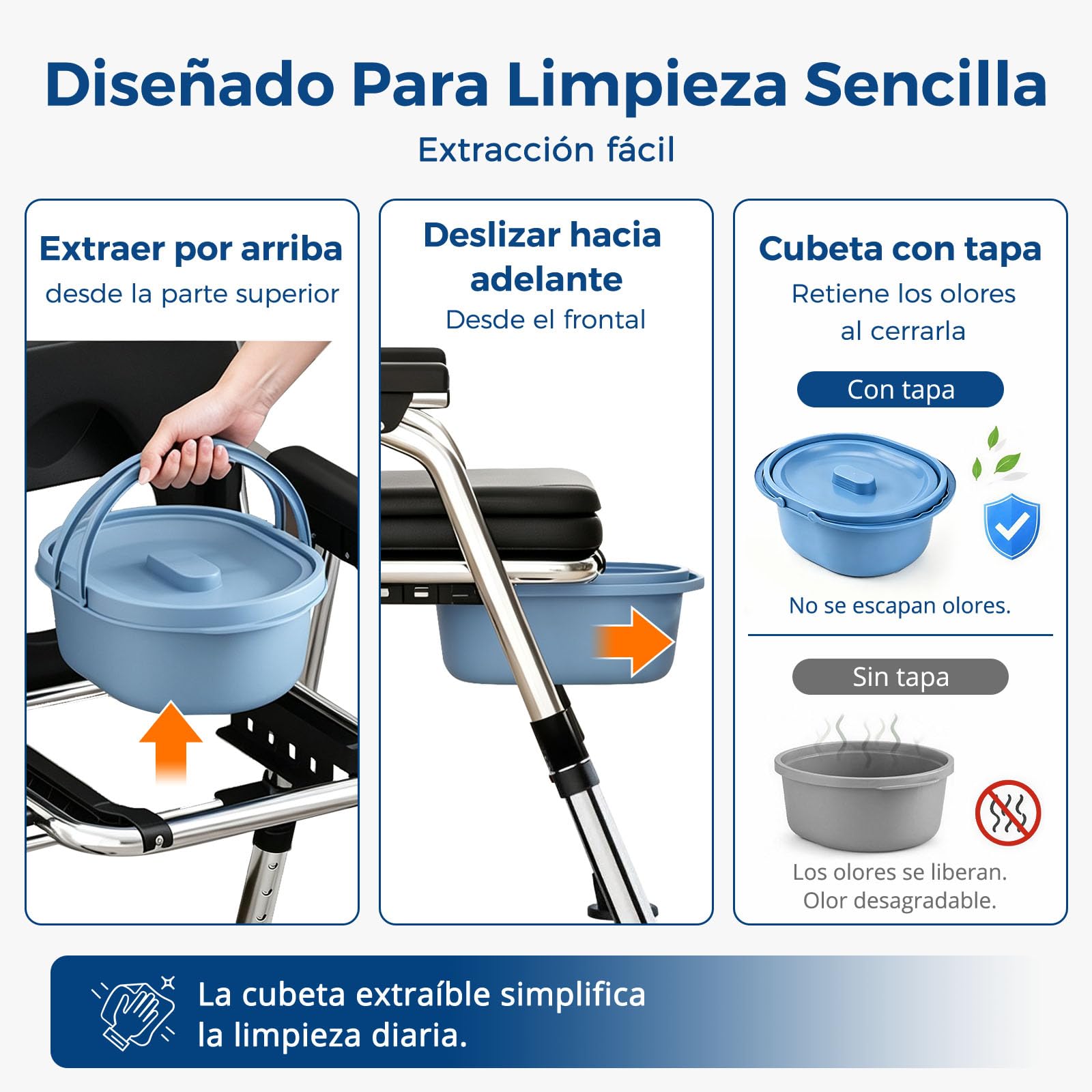 Diseñado Para Limpieza Sencilla

Extracción fácil

Extraer por arriba

desde la parte superior

Deslizar hacia adelante

Desde el frontal

Cubeta con tapa

Retiene los olores al cerrarla

Con tapa

No se escapan olores.

Sin tapa

Los olores se liberan. Olor desagradable.

La cubeta extraíble simplifica la limpieza diaria.