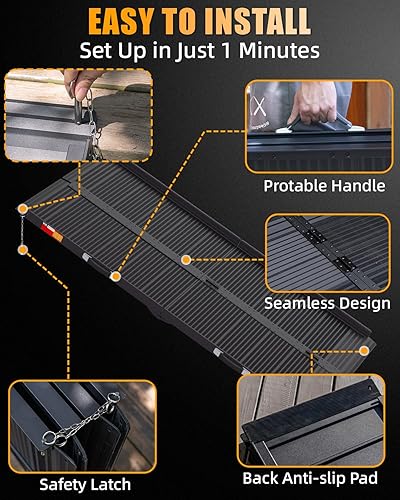 EASY TO INSTALL
Set Up in Just 1 Minutes

Protable Handle

Seamless Design

Safety Latch

Back Anti-slip Pad