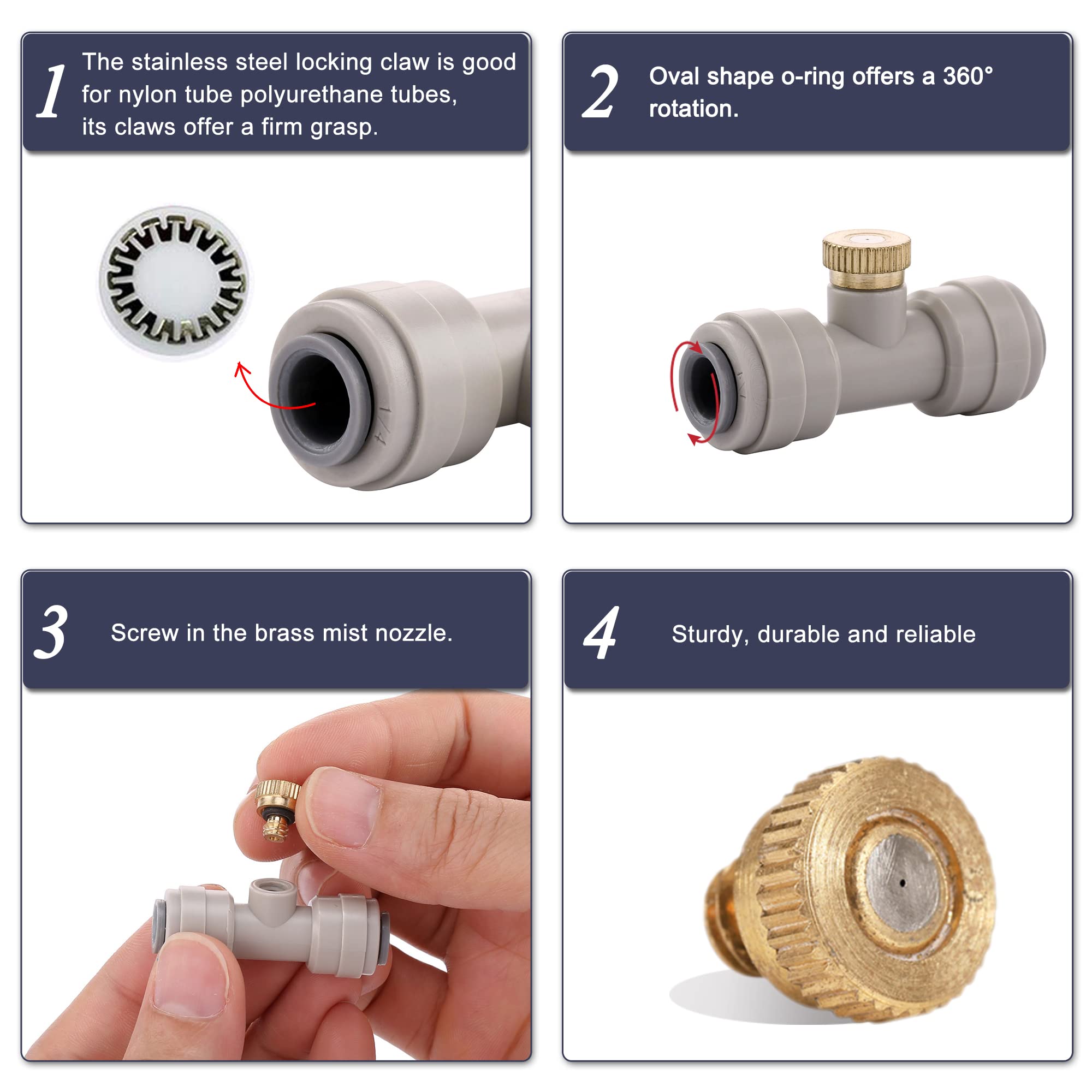 1 The stainless steel locking claw is good for nylon tube polyurethane tubes, its claws offer a firm grasp.

1/4

2 Oval shape o-ring offers a 360° rotation.

3 Screw in the brass mist nozzle.

4 Sturdy, durable and reliable