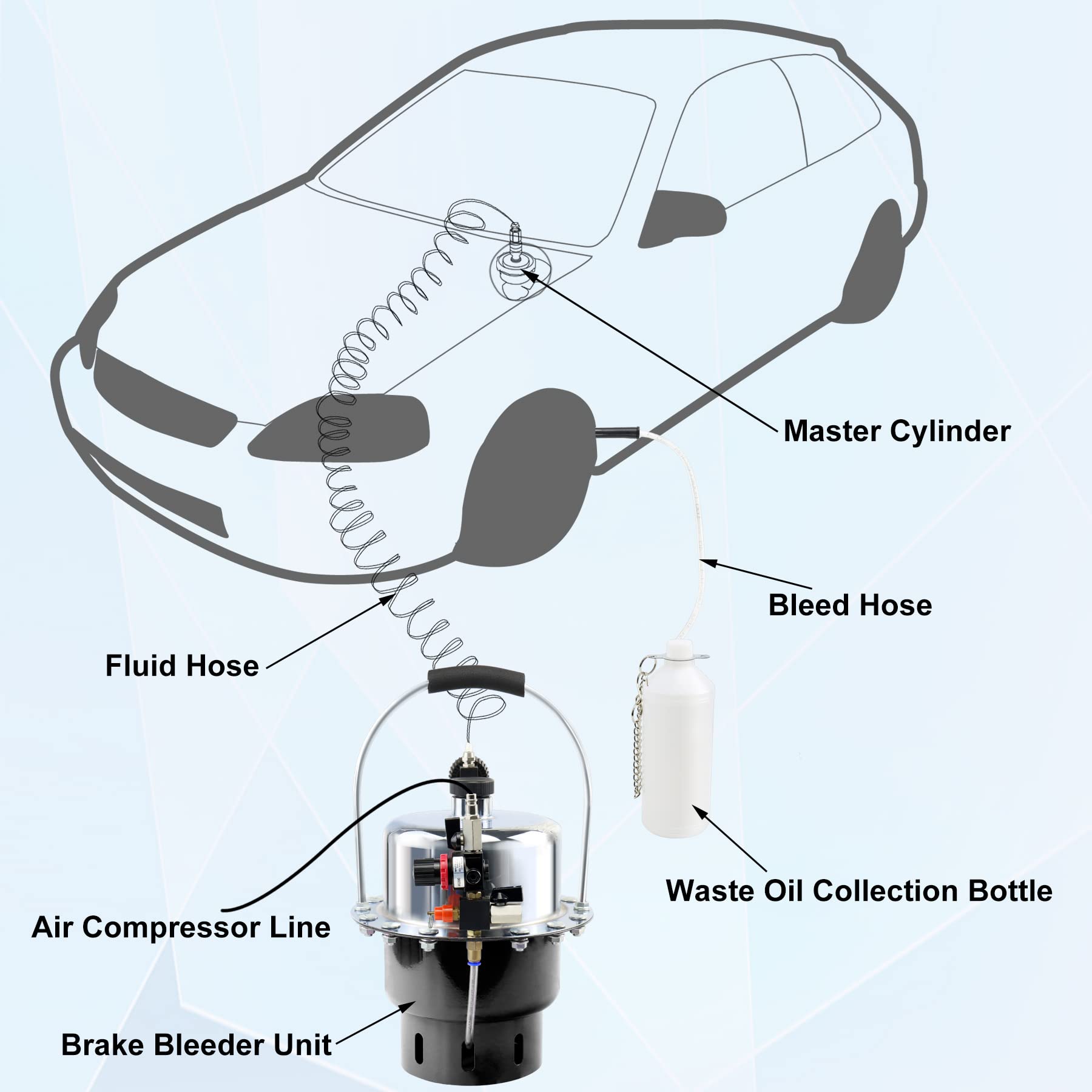 Master Cylinder

Bleed Hose

Fluid Hose

Waste Oil Collection Bottle

Air Compressor Line

Brake Bleeder Unit