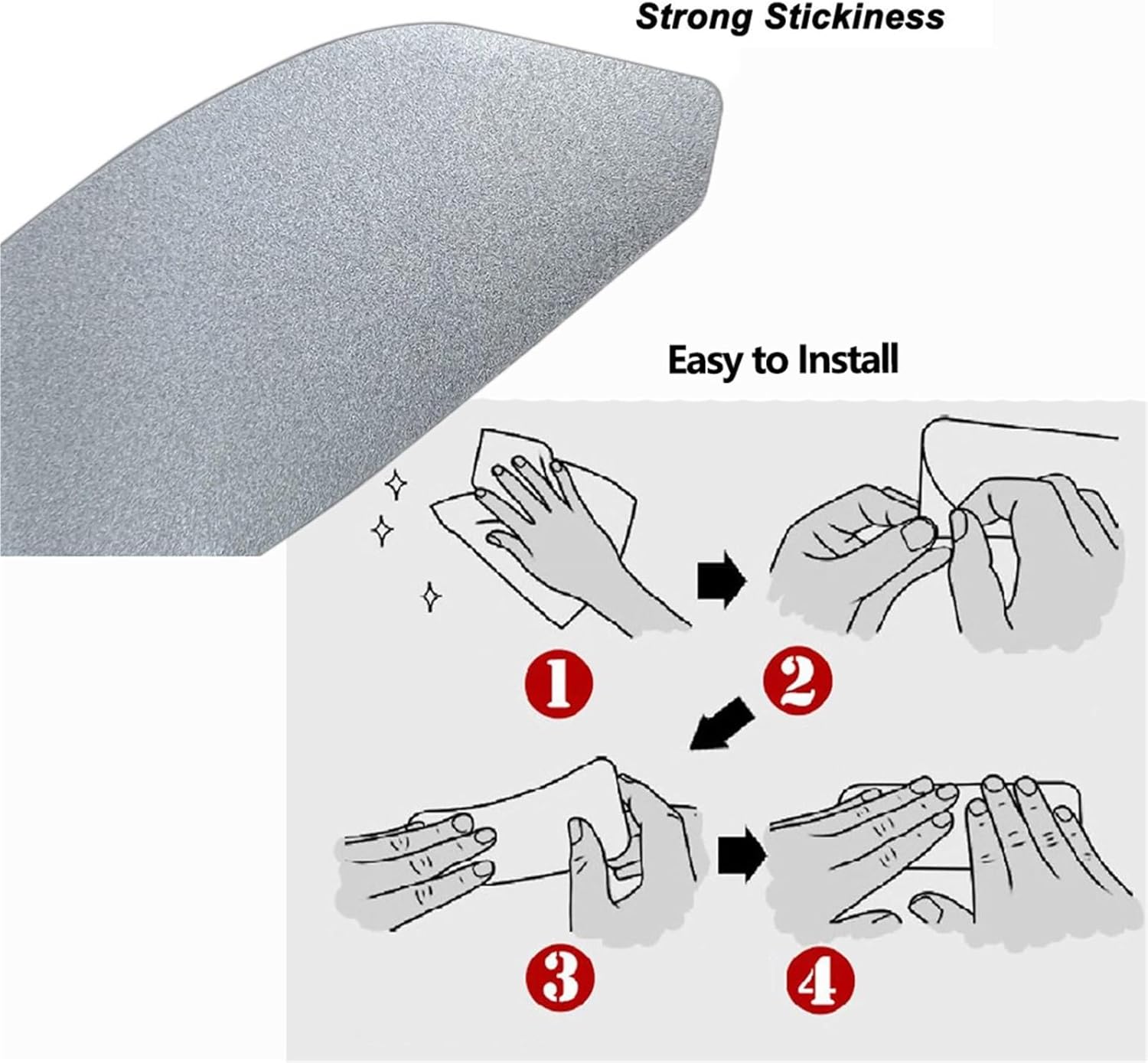 Strong Stickiness

Easy to Install

1

2

3

4