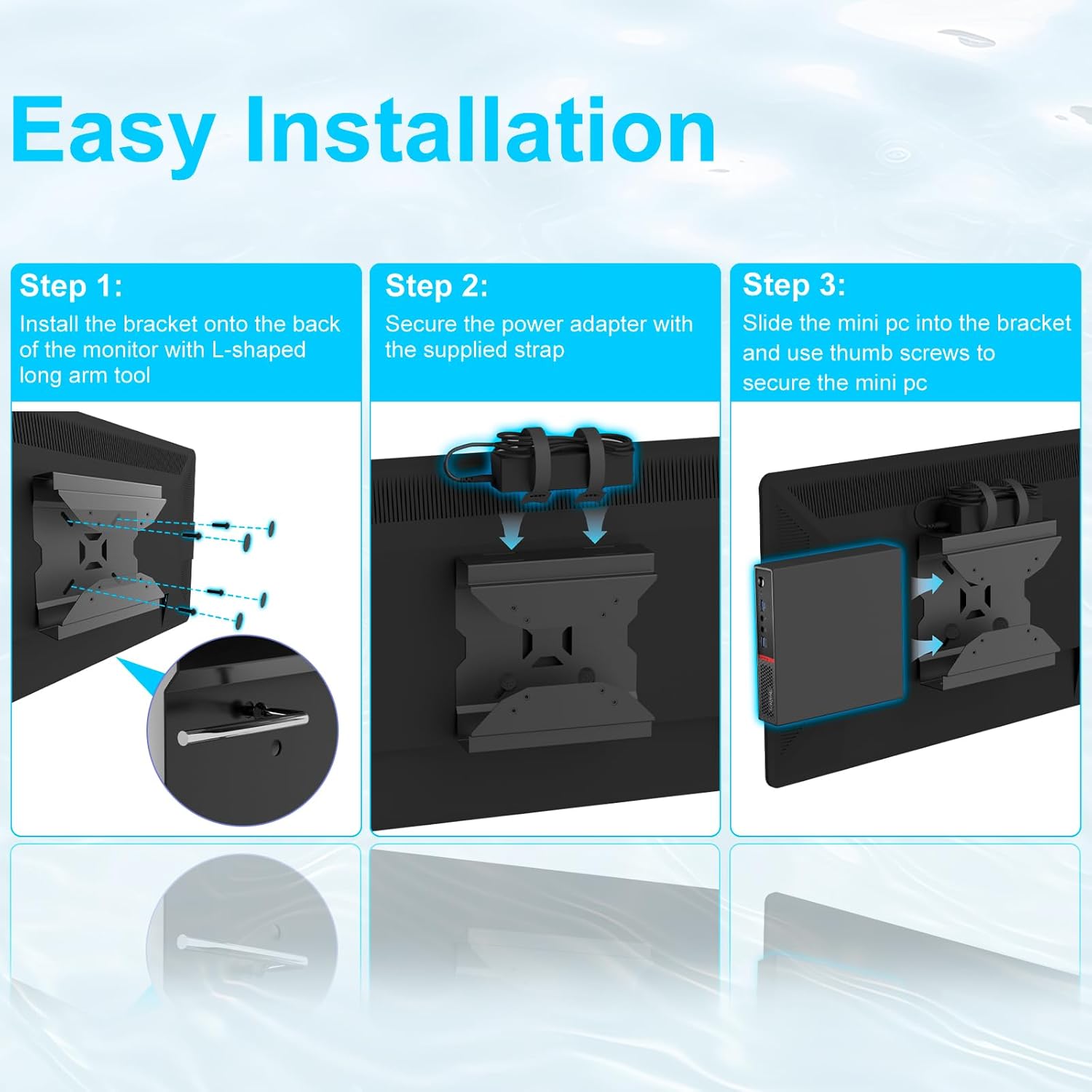 Easy Installation

Step 1:
Install the bracket onto the back of the monitor with L-shaped long arm tool

Step 2:
Secure the power adapter with the supplied strap

Step 3:
Slide the mini pc into the bracket and use thumb screws to secure the mini pc