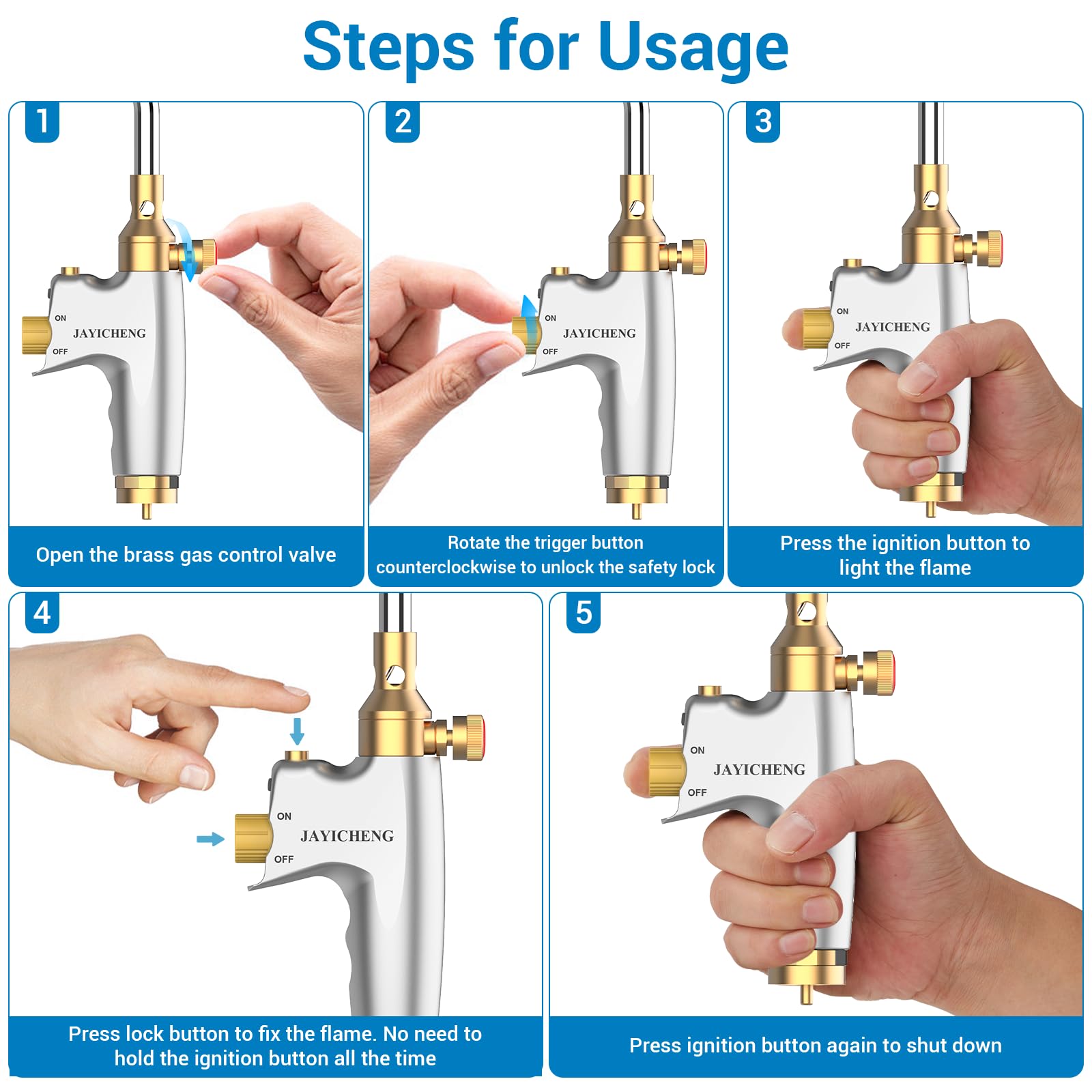 Steps for Usage

1

ON
JAYICHENG
OFF

Open the brass gas control valve

2

ON
JAYICHENG
OFF

Rotate the trigger button counterclockwise to unlock the safety lock

3

ON
JAYICHENG
OFF

Press the ignition button to light the flame

4

ON
JAYICHENG
OFF

Press lock button to fix the flame. No need to hold the ignition button all the time

5

ON
JAYICHENG
OFF

Press ignition button again to shut down