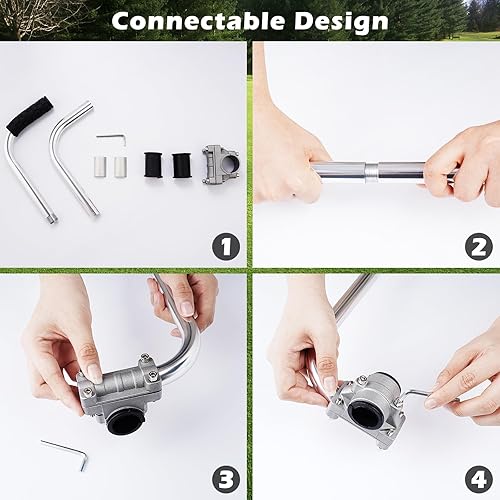 Connectable Design

1

2

3

4