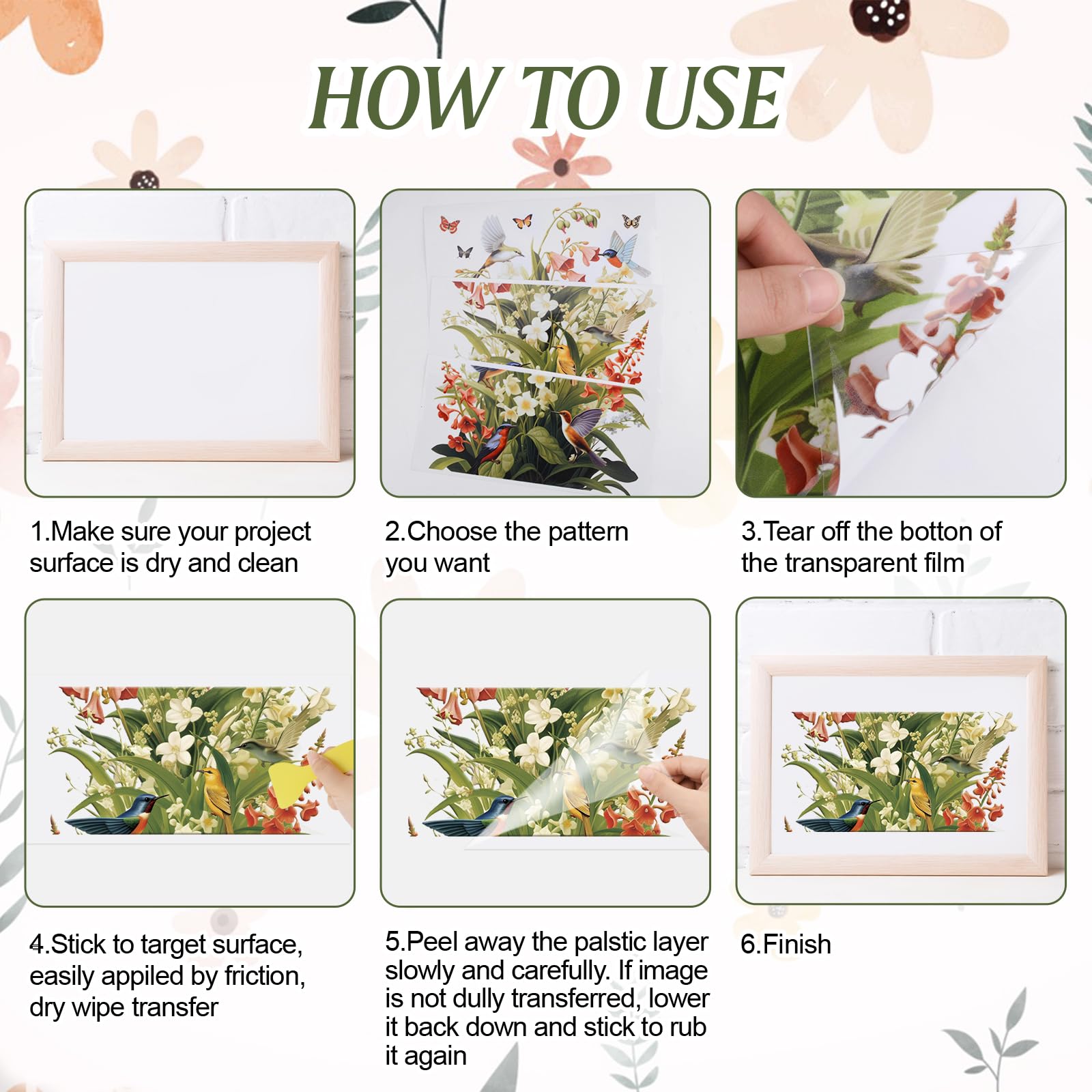 HOW TO USE

1.Make sure your project surface is dry and clean

2.Choose the pattern you want

3.Tear off the botton of the transparent film

4.Stick to target surface, easily appiled by friction, dry wipe transfer

5.Peel away the palstic layer slowly and carefully. If image is not dully transferred, lower it back down and stick to rub it again

6.Finish