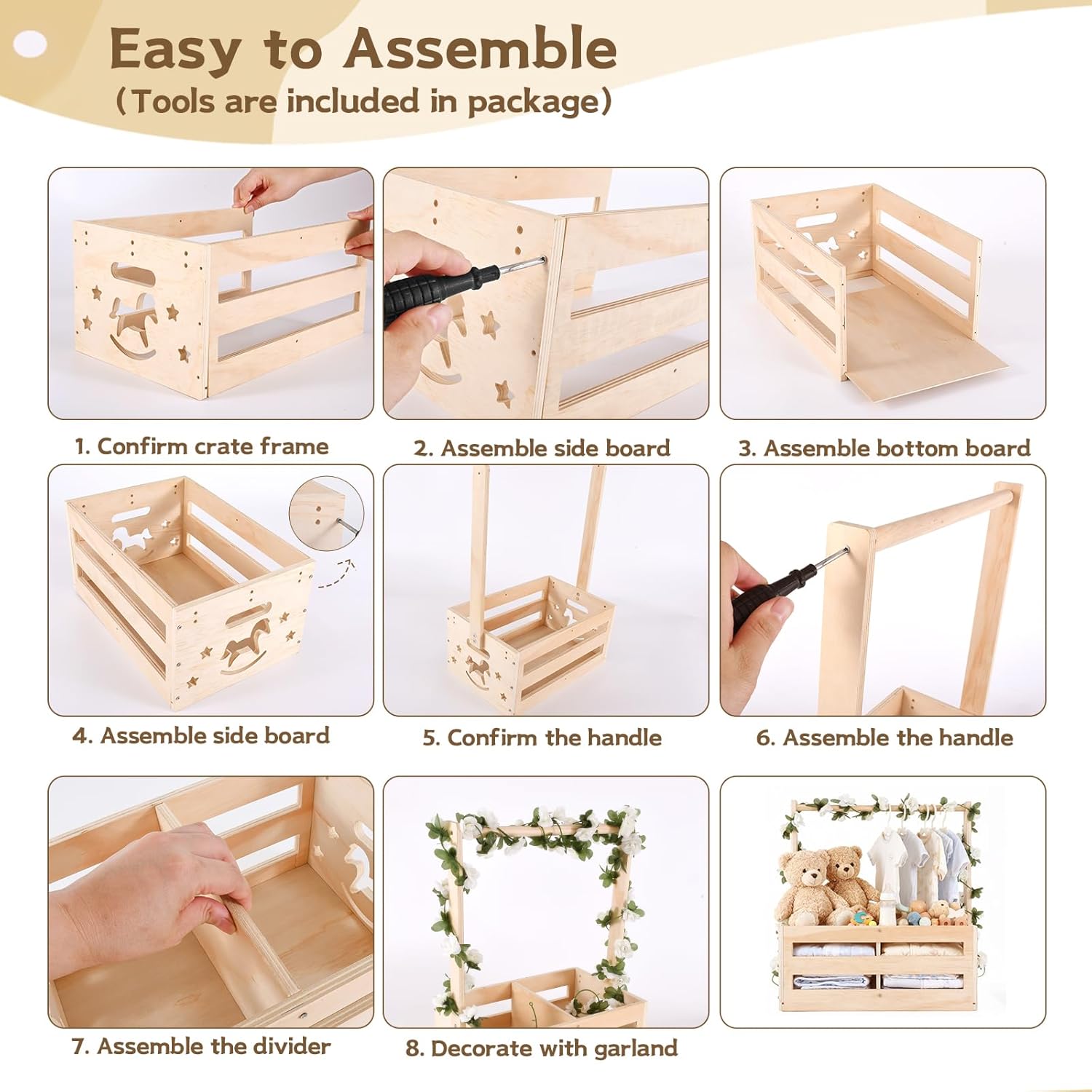 Easy to Assemble
(Tools are included in package)

1. Confirm crate frame

2. Assemble side board

3. Assemble bottom board

4. Assemble side board

5. Confirm the handle

6. Assemble the handle

7. Assemble the divider

8. Decorate with garland