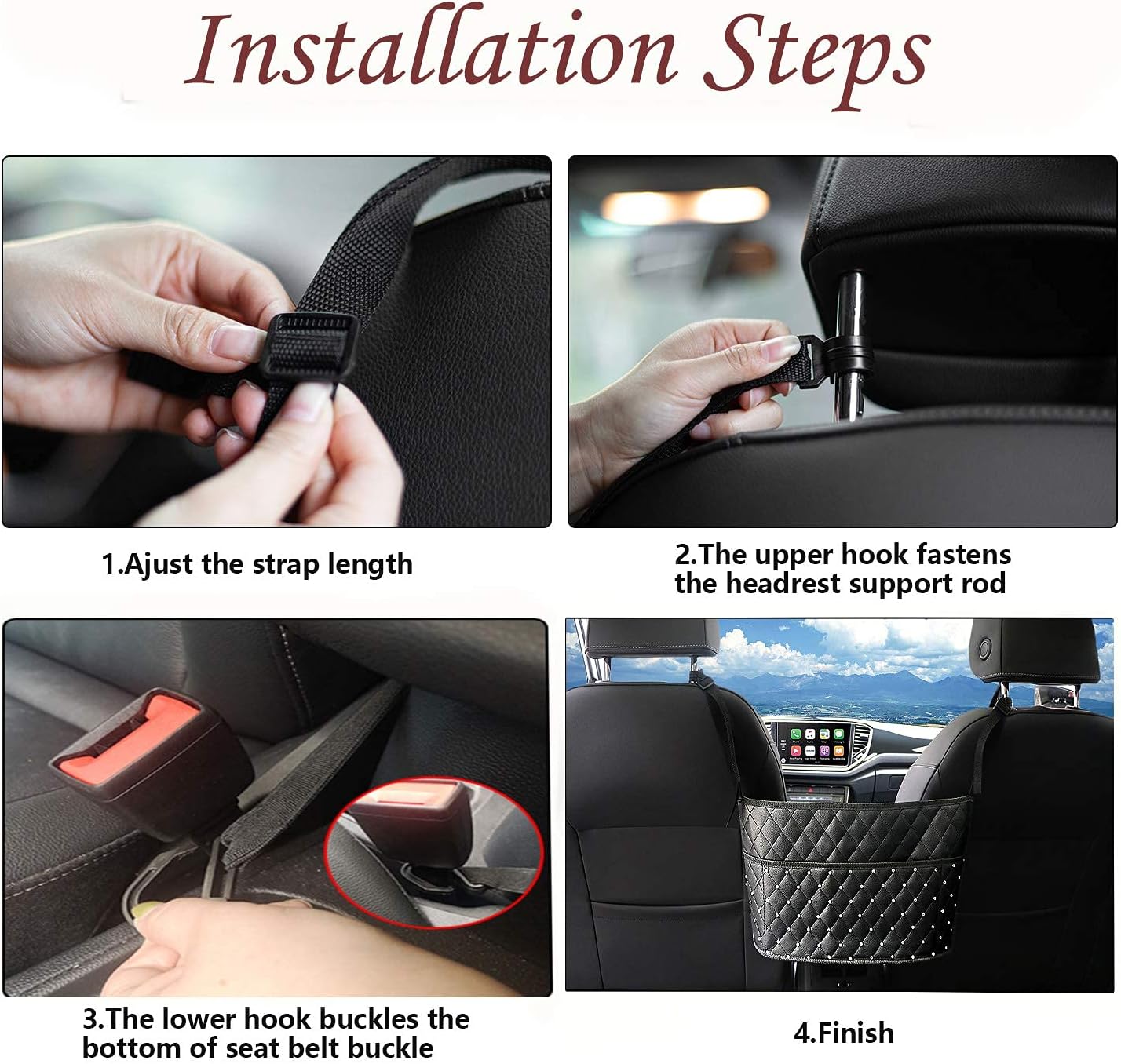 Installation Steps

1.Ajust the strap length

2.The upper hook fastens the headrest support rod

3.The lower hook buckles the bottom of seat belt buckle

4.Finish