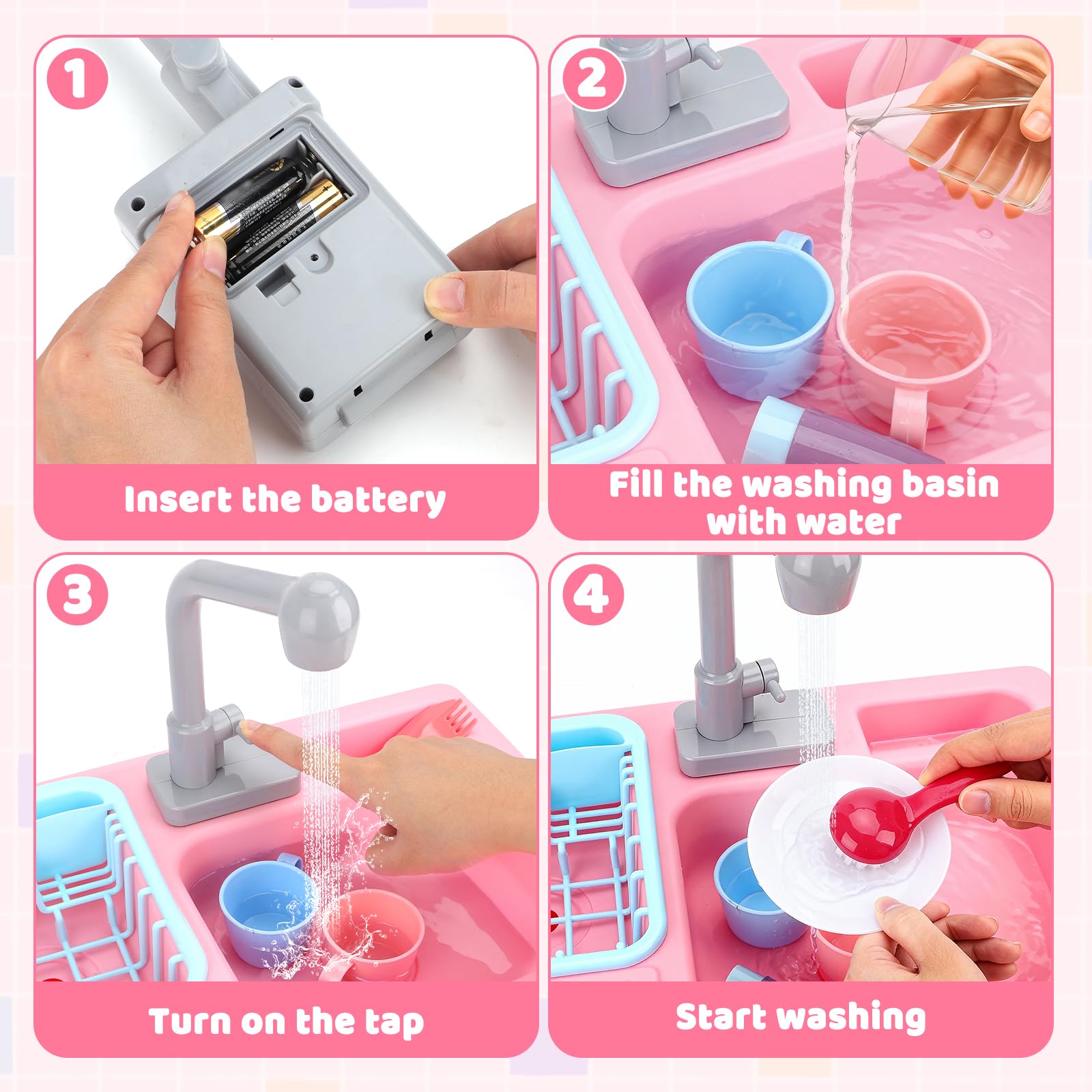 1

Insert the battery

2

Fill the washing basin with water

3

Turn on the tap

4

Start washing