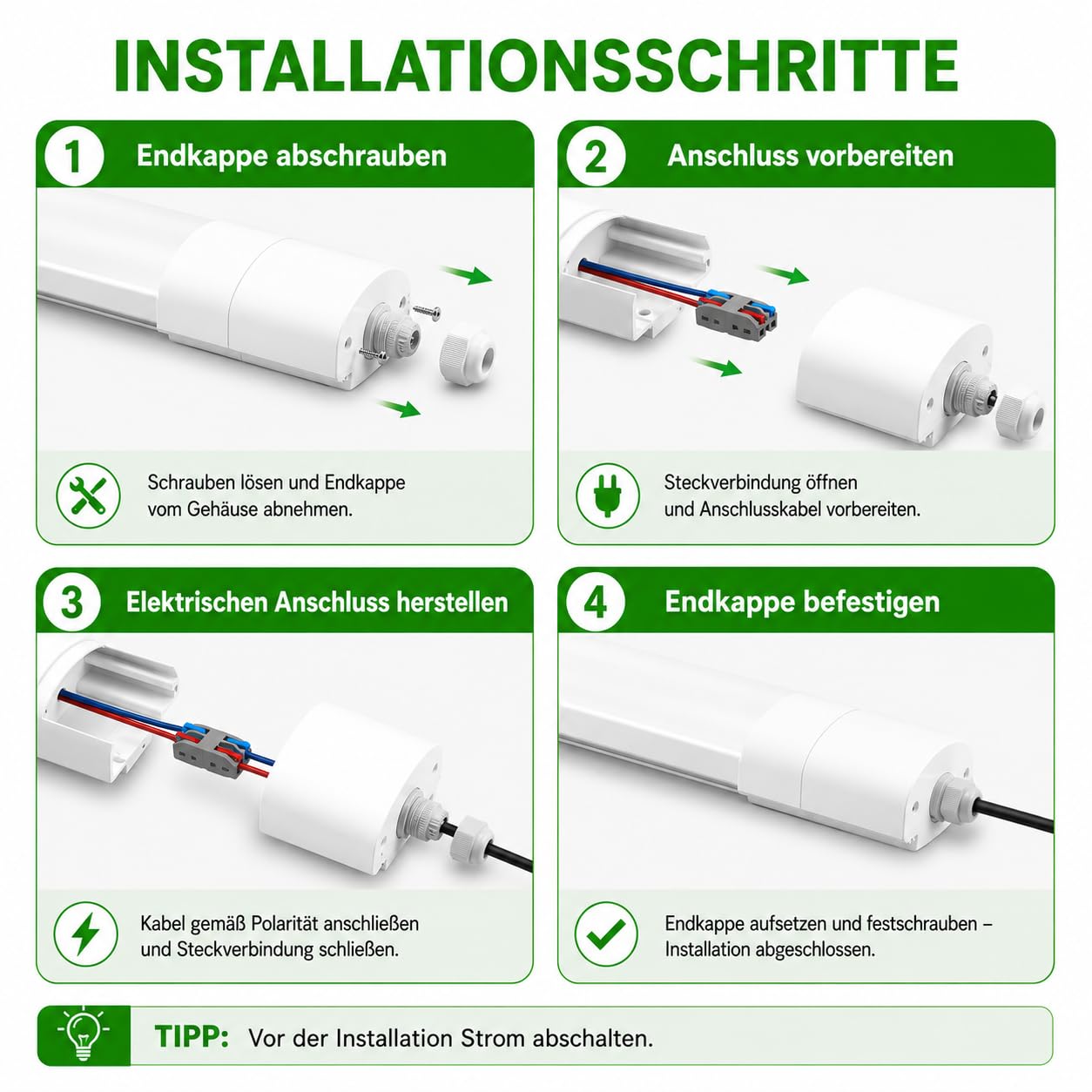 INSTALLATIONSSCHRITTE

1 Endkappe abschrauben

Schrauben lösen und Endkappe vom Gehäuse abnehmen.

2 Anschluss vorbereiten

Steckverbindung öffnen und Anschlusskabel vorbereiten.

3 Elektrischen Anschluss herstellen

Kabel gemäß Polarität anschließen und Steckverbindung schließen.

4 Endkappe befestigen

Endkappe aufsetzen und festschrauben – Installation abgeschlossen.

TIPP: Vor der Installation Strom abschalten.