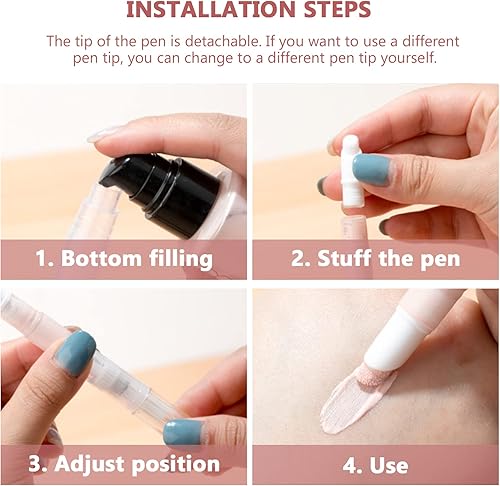 INSTALLATION STEPS

The tip of the pen is detachable. If you want to use a different pen tip, you can change to a different pen tip yourself.

1. Bottom filling

2. Stuff the pen

3. Adjust position

4. Use