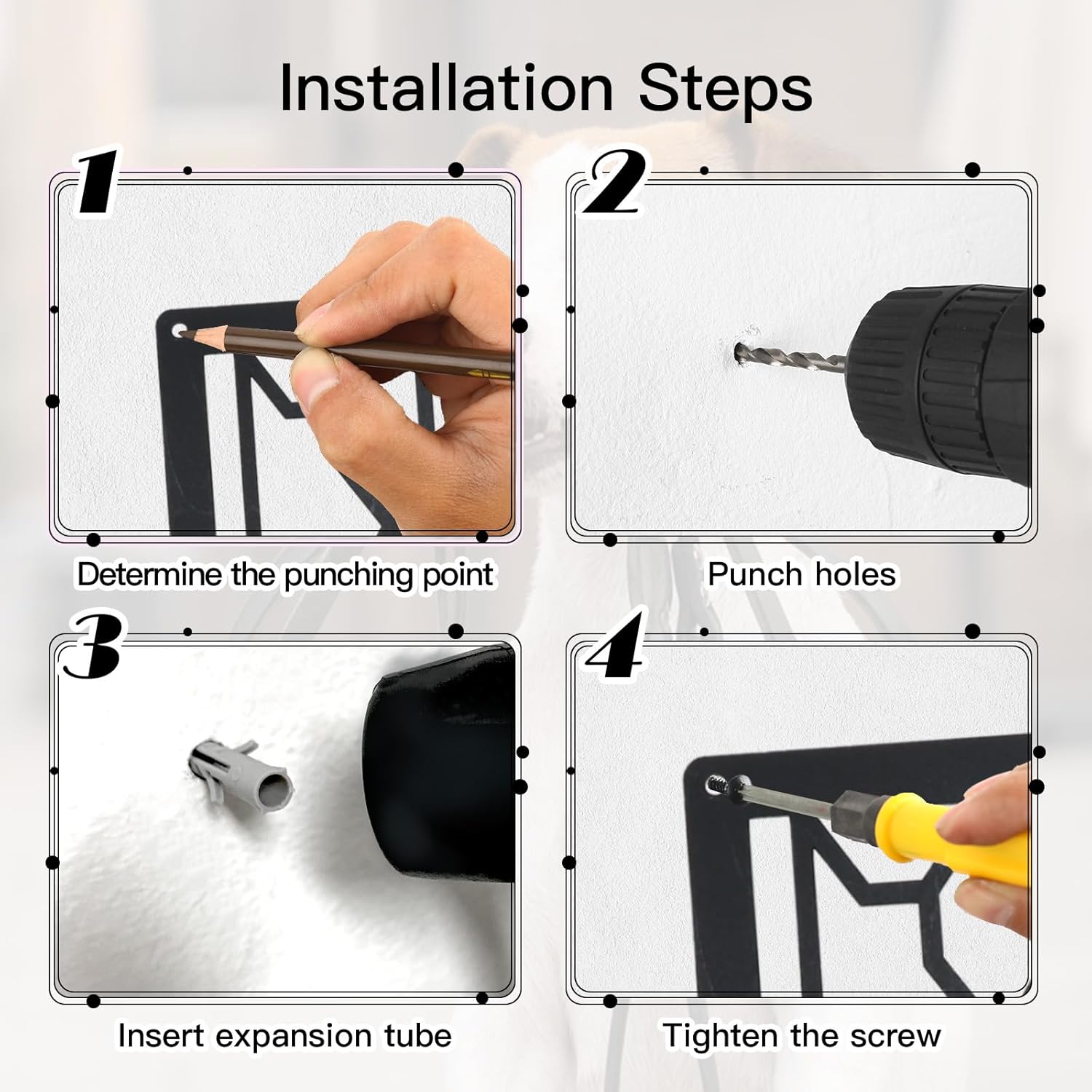 Installation Steps

1

Determine the punching point

2

Punch holes

3

Insert expansion tube

4

Tighten the screw