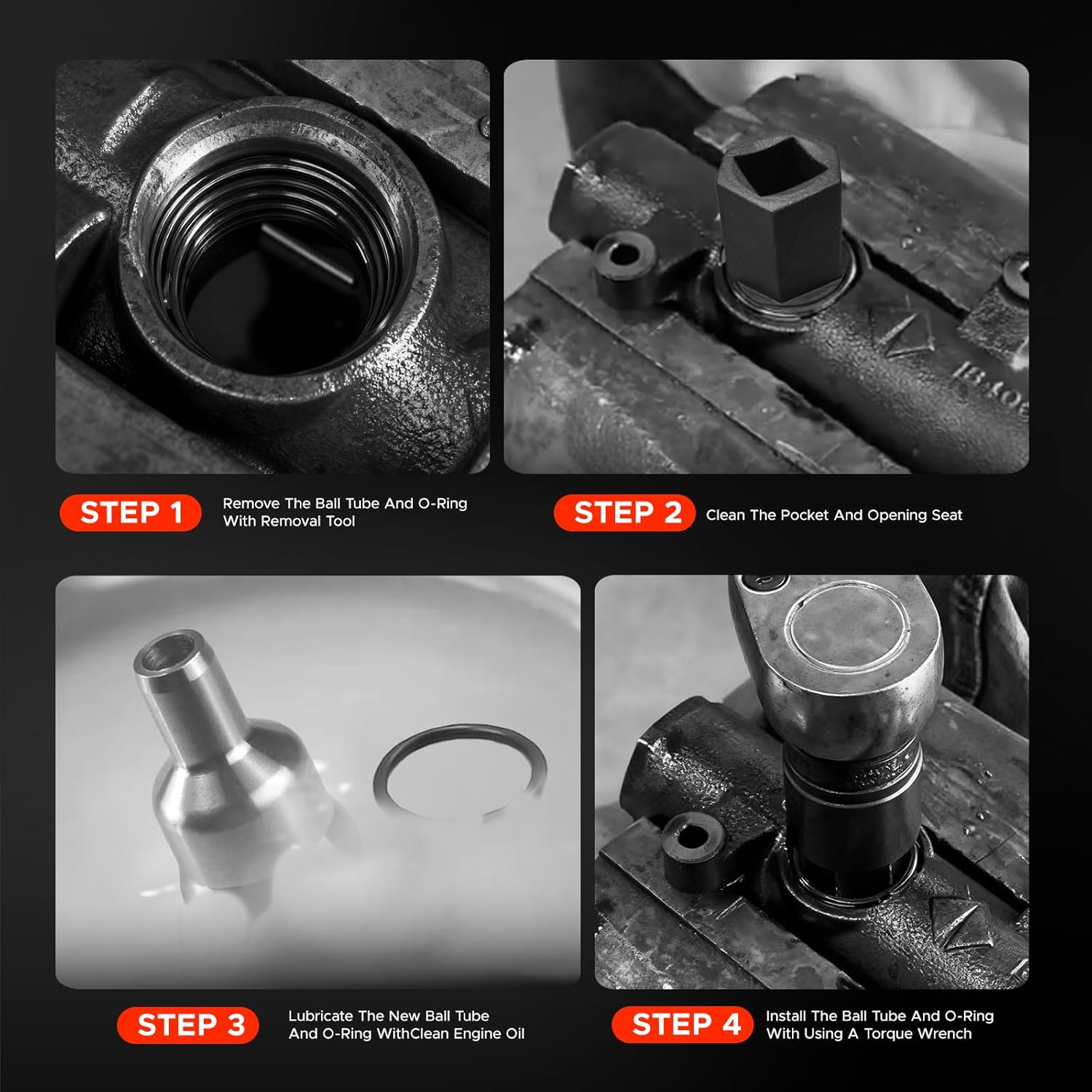 STEP 1
Remove The Ball Tube And O-Ring With Removal Tool

STEP 2
Clean The Pocket And Opening Seat

STEP 3
Lubricate The New Ball Tube And O-Ring WithClean Engine Oil

STEP 4
Install The Ball Tube And O-Ring With Using A Torque Wrench