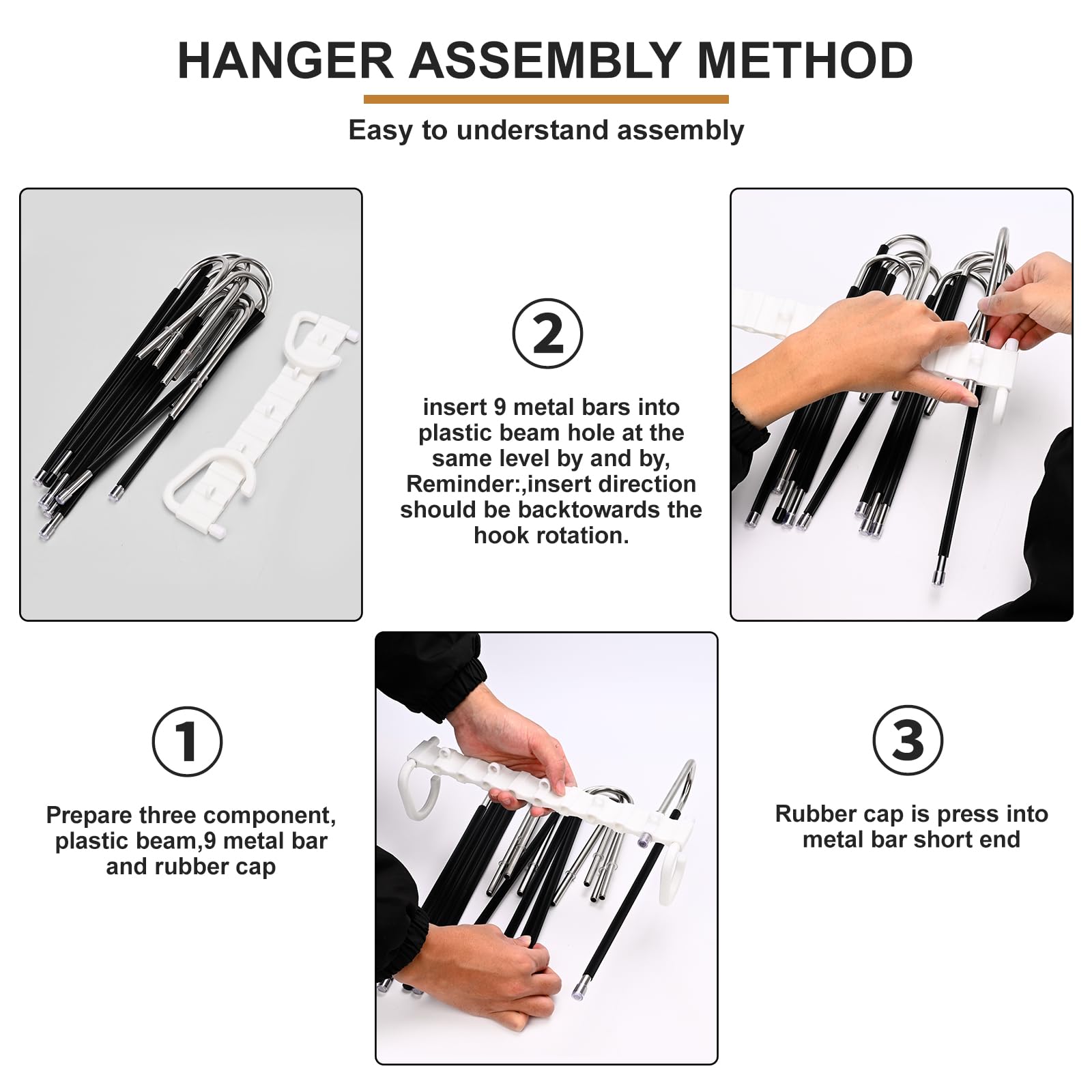 HANGER ASSEMBLY METHOD

Easy to understand assembly

②

insert 9 metal bars into plastic beam hole at the same level by and by, Reminder:,insert direction should be backtowards the hook rotation.

①

Prepare three component, plastic beam,9 metal bar and rubber cap

③

Rubber cap is press into metal bar short end