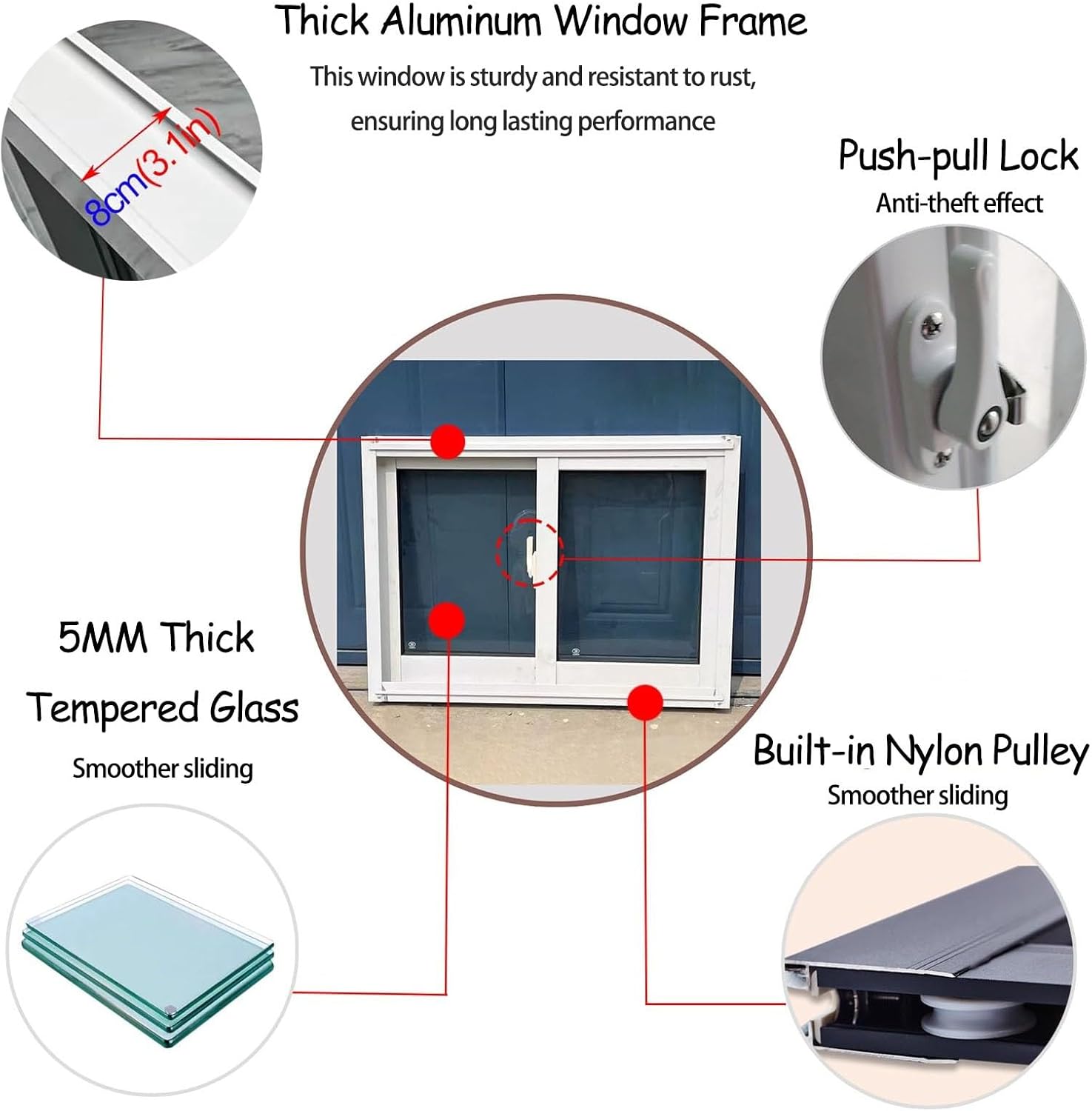 Thick Aluminum Window Frame

This window is sturdy and resistant to rust, ensuring long lasting performance

8cm(3.1in)

Push-pull Lock

Anti-theft effect

5MM Thick Tempered Glass

Smoother sliding

Built-in Nylon Pulley

Smoother sliding