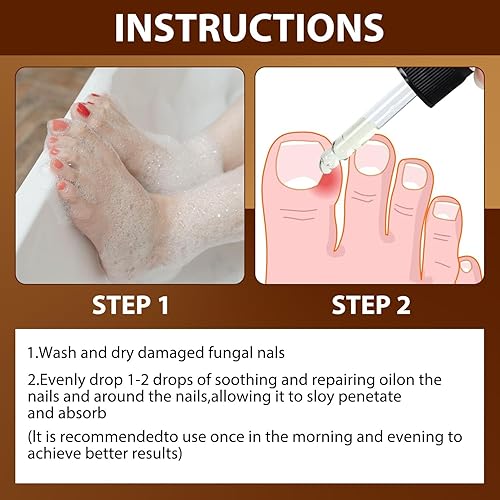 INSTRUCTIONS

STEP 1

STEP 2

1.Wash and dry damaged fungal nals

2.Evenly drop 1-2 drops of soothing and repairing oilon the nails and around the nails,allowing it to sloy penetate and absorb

(It is recommendedto use once in the morning and evening to achieve better results)