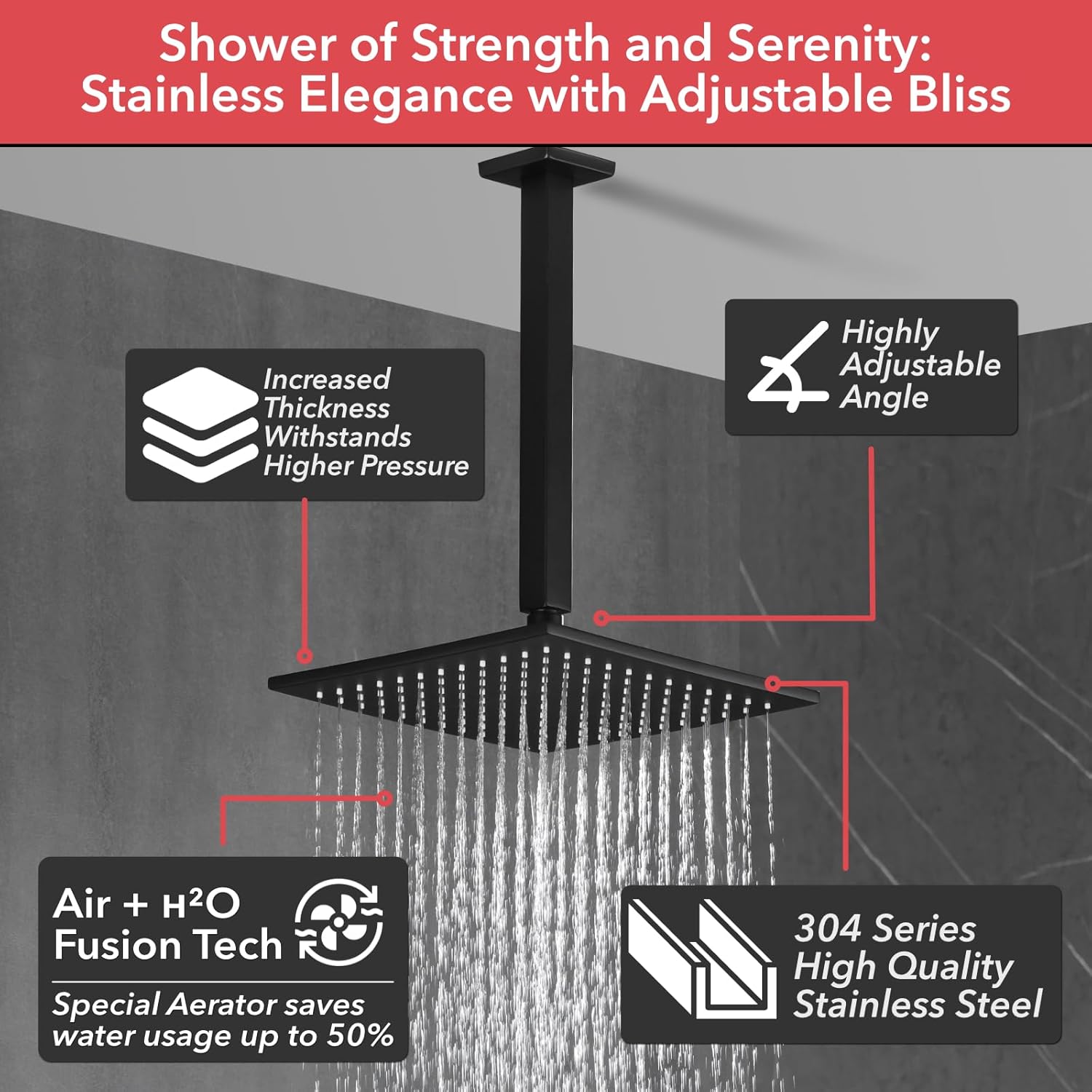 Shower of Strength and Serenity: Stainless Elegance with Adjustable Bliss

Increased Thickness Withstands Higher Pressure

Highly Adjustable Angle

Air + H²O Fusion Tech

Special Aerator saves water usage up to 50%

304 Series High Quality Stainless Steel