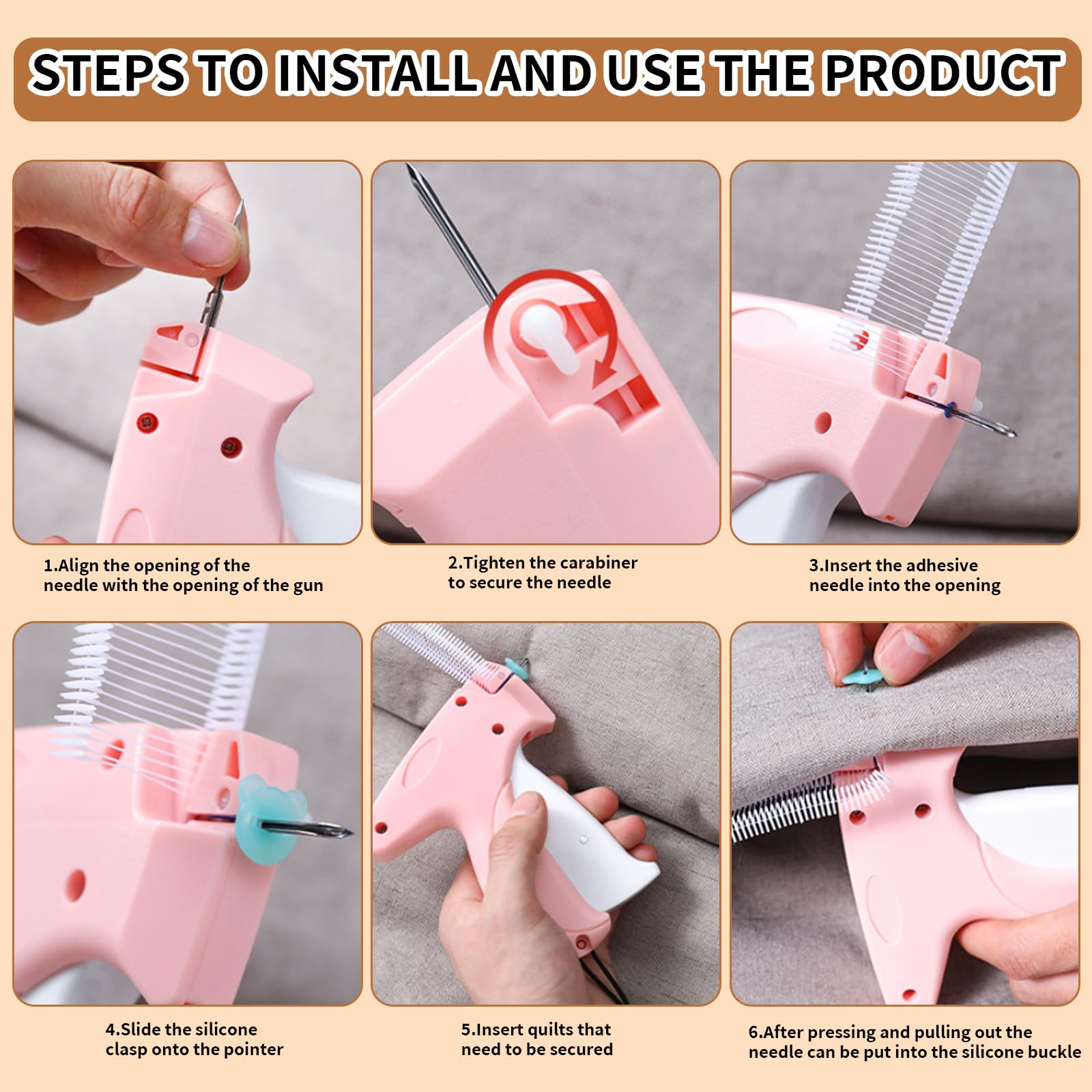 STEPS TO INSTALL AND USE THE PRODUCT

1.Align the opening of the needle with the opening of the gun

2.Tighten the carabiner to secure the needle

3.Insert the adhesive needle into the opening

4.Slide the silicone clasp onto the pointer

5.Insert quilts that need to be secured

6.After pressing and pulling out the needle can be put into the silicone buckle