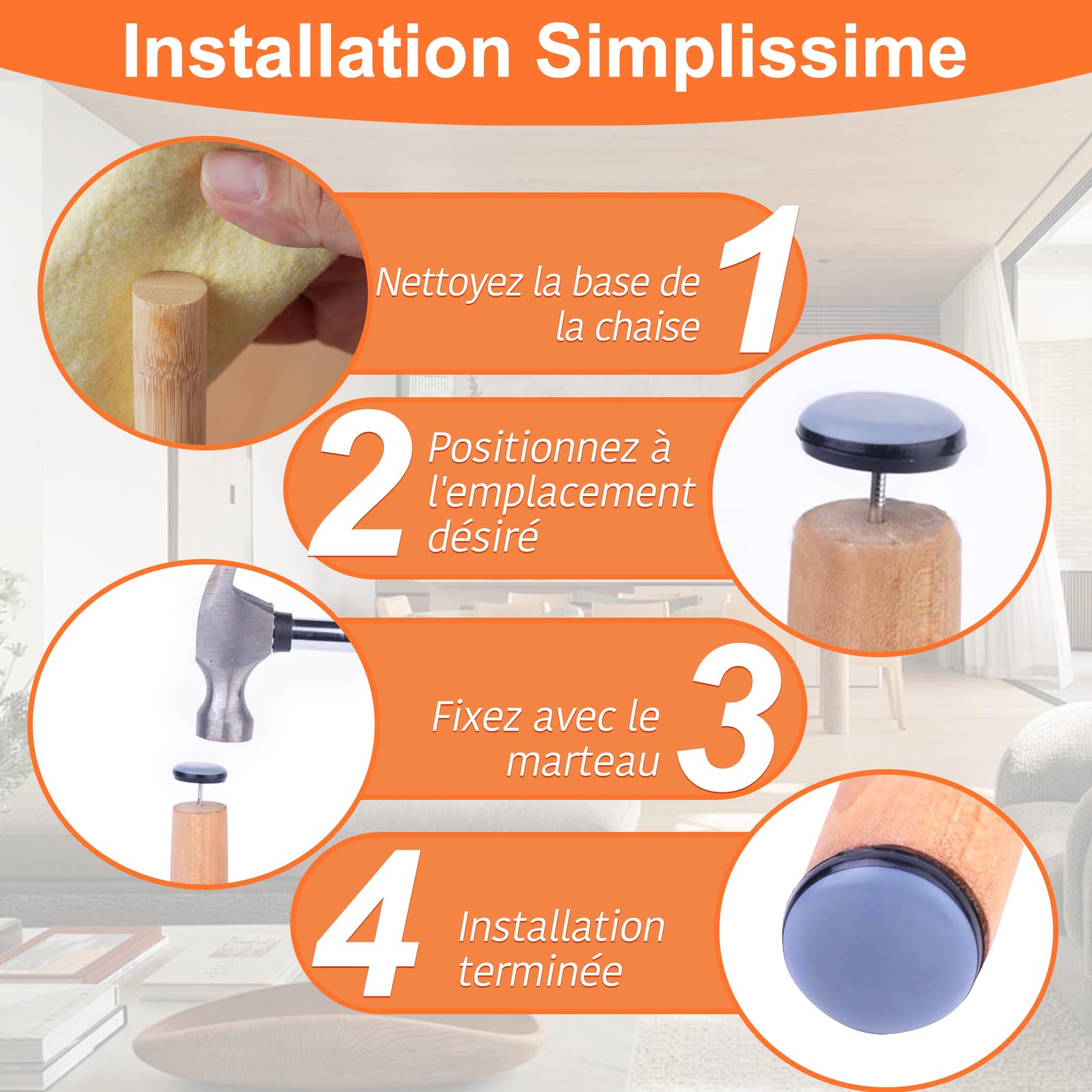 Installation Simplissime

Nettoyez la base de la chaise 1

2 Positionnez à l'emplacement désiré

Fixez avec le marteau 3

4 Installation terminée