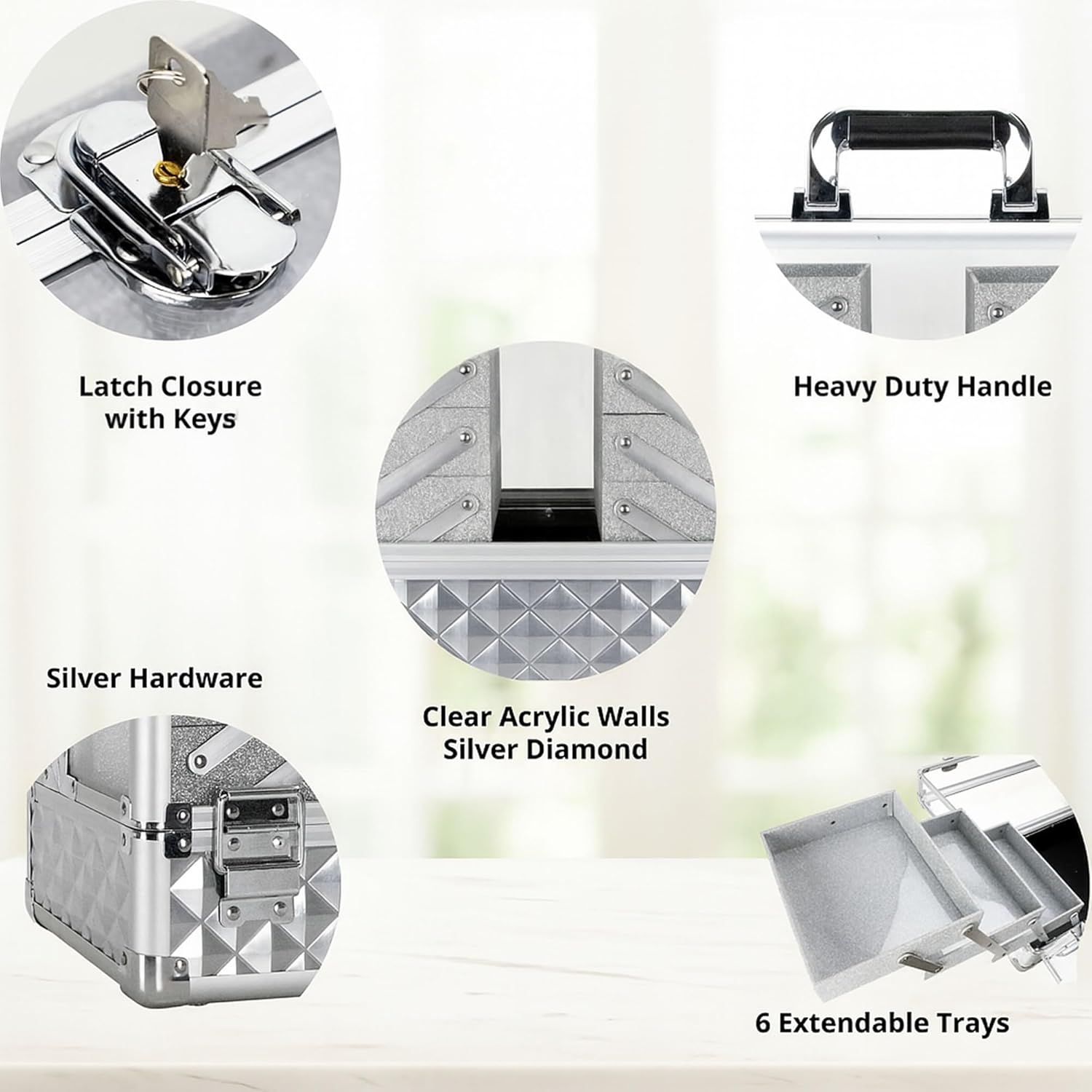 Latch Closure with Keys

Heavy Duty Handle

Silver Hardware

Clear Acrylic Walls Silver Diamond

6 Extendable Trays