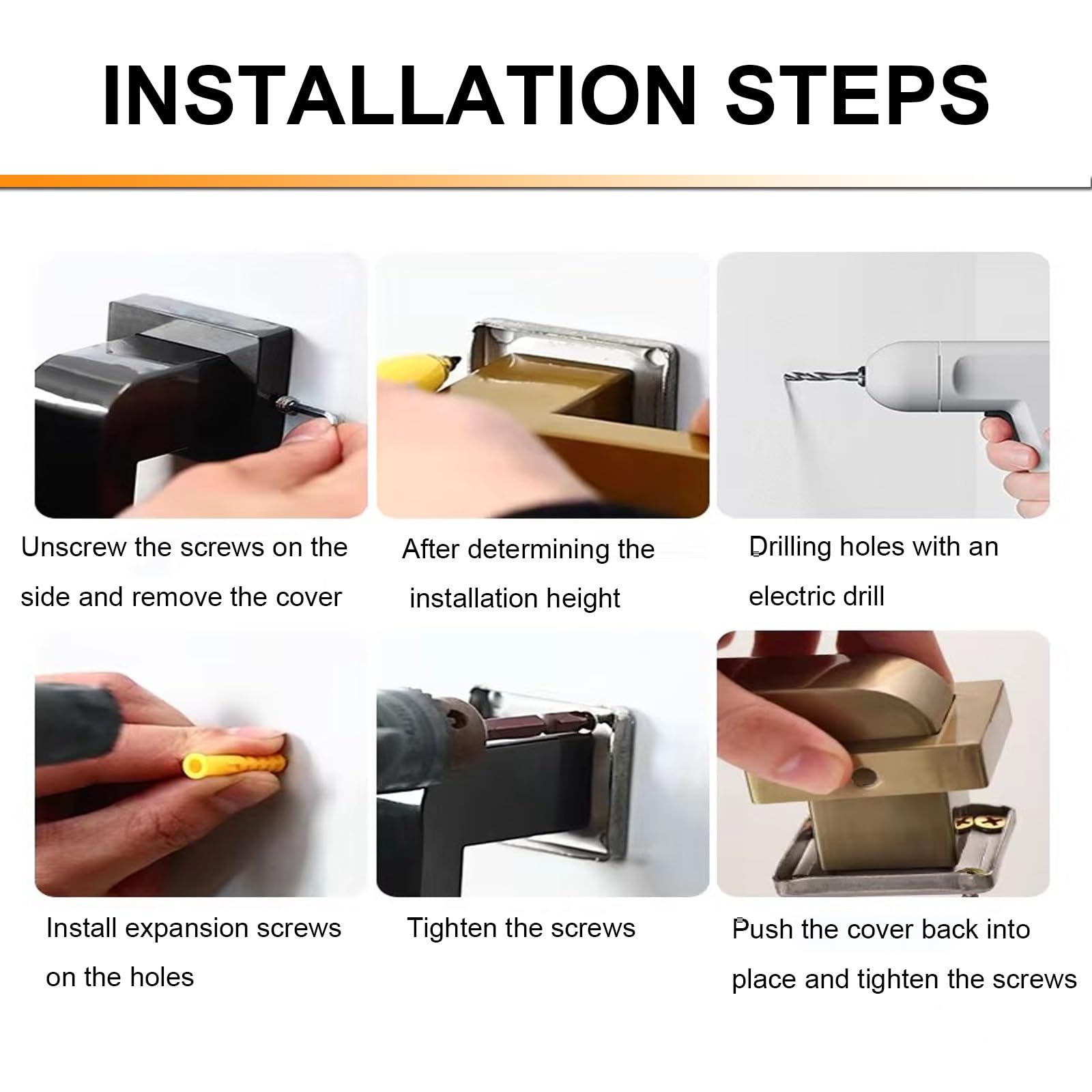 INSTALLATION STEPS

Unscrew the screws on the side and remove the cover

After determining the installation height

Drilling holes with an electric drill

Install expansion screws on the holes

Tighten the screws

Push the cover back into place and tighten the screws