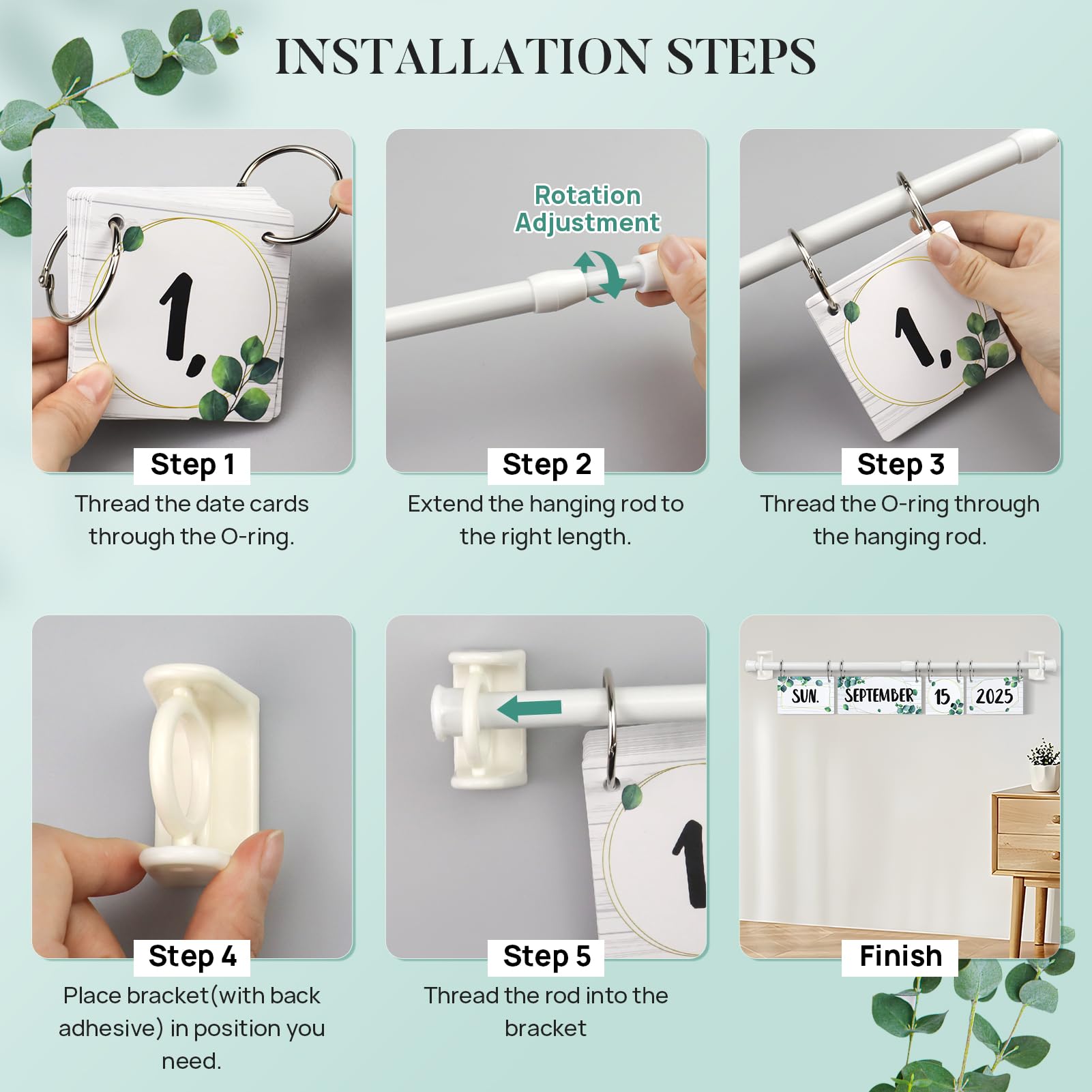 INSTALLATION STEPS

1,

Step 1
Thread the date cards through the O-ring.

Rotation Adjustment

Step 2
Extend the hanging rod to the right length.

1,

Step 3
Thread the O-ring through the hanging rod.

Step 4
Place bracket(with back adhesive) in position you need.

1

Step 5
Thread the rod into the bracket

SUN. SEPTEMBER 15, 2025

Finish