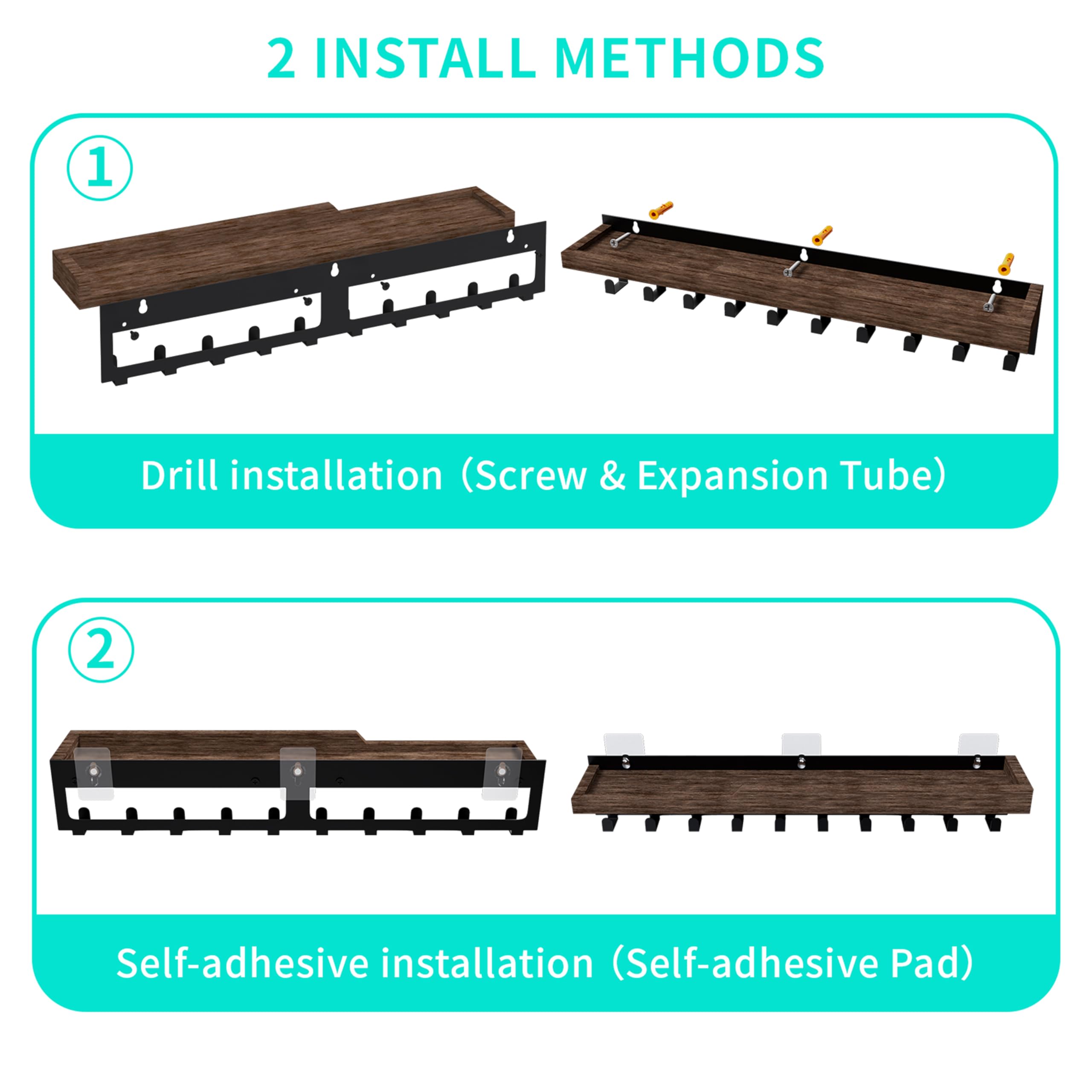 2 INSTALL METHODS

①

Drill installation（Screw & Expansion Tube）

②

Self-adhesive installation（Self-adhesive Pad）