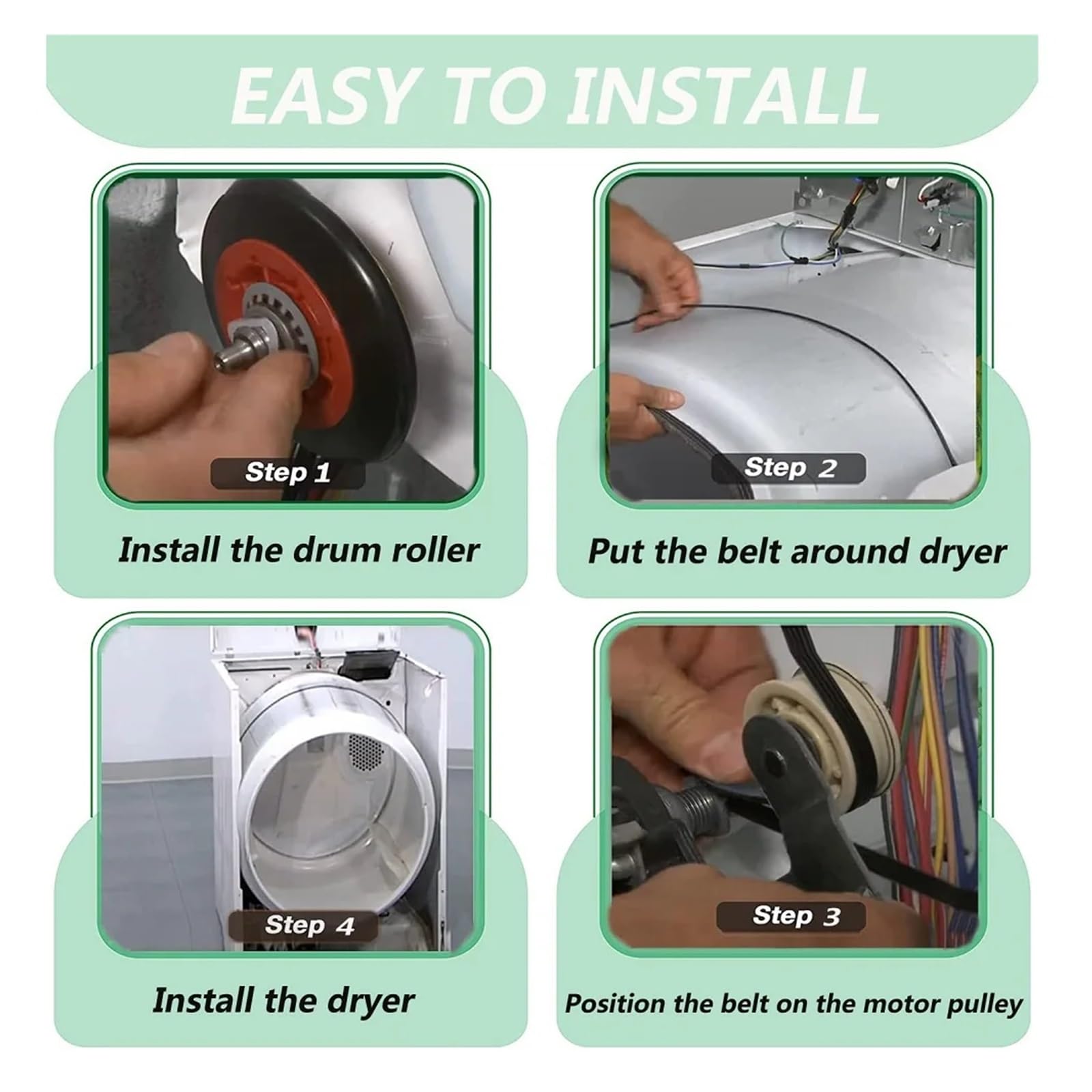 EASY TO INSTALL

Step 1

Install the drum roller

Step 2

Put the belt around dryer

Step 4

Install the dryer

Step 3

Position the belt on the motor pulley