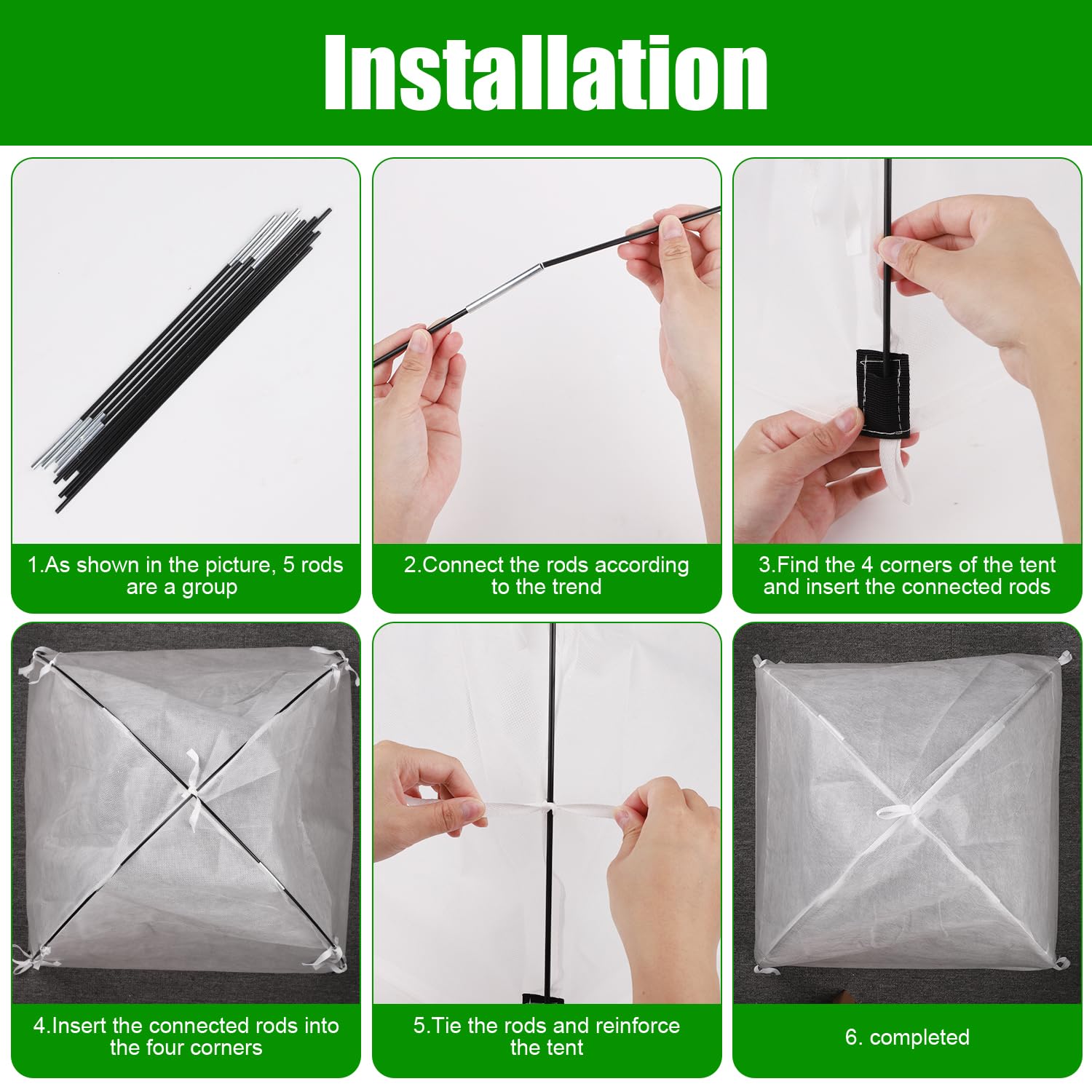 Installation

1.As shown in the picture, 5 rods are a group

2.Connect the rods according to the trend

3.Find the 4 corners of the tent and insert the connected rods

4.Insert the connected rods into the four corners

5.Tie the rods and reinforce the tent

6. completed