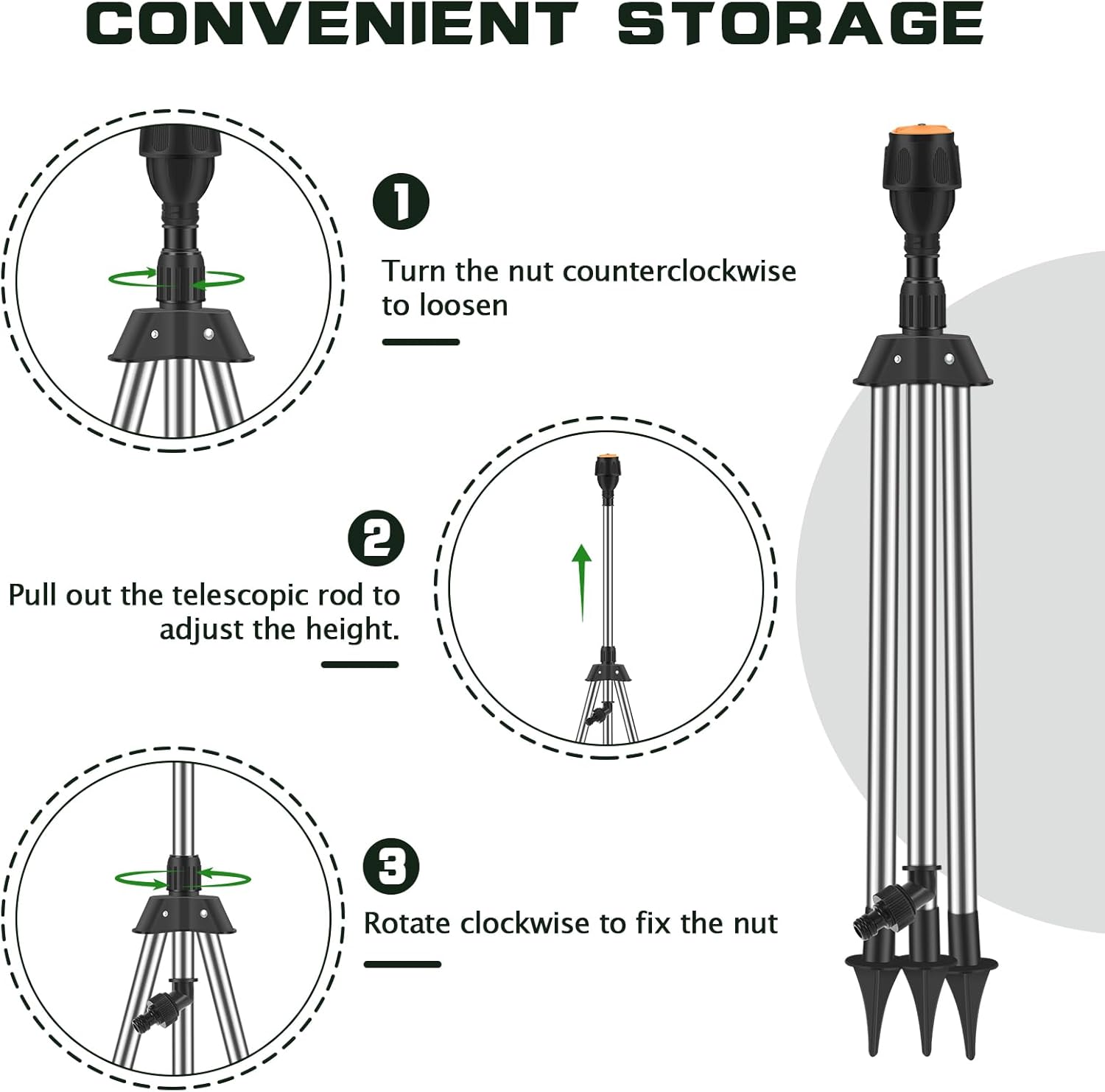 CONVENIENT STORAGE

1

Turn the nut counterclockwise to loosen

2

Pull out the telescopic rod to adjust the height.

3

Rotate clockwise to fix the nut