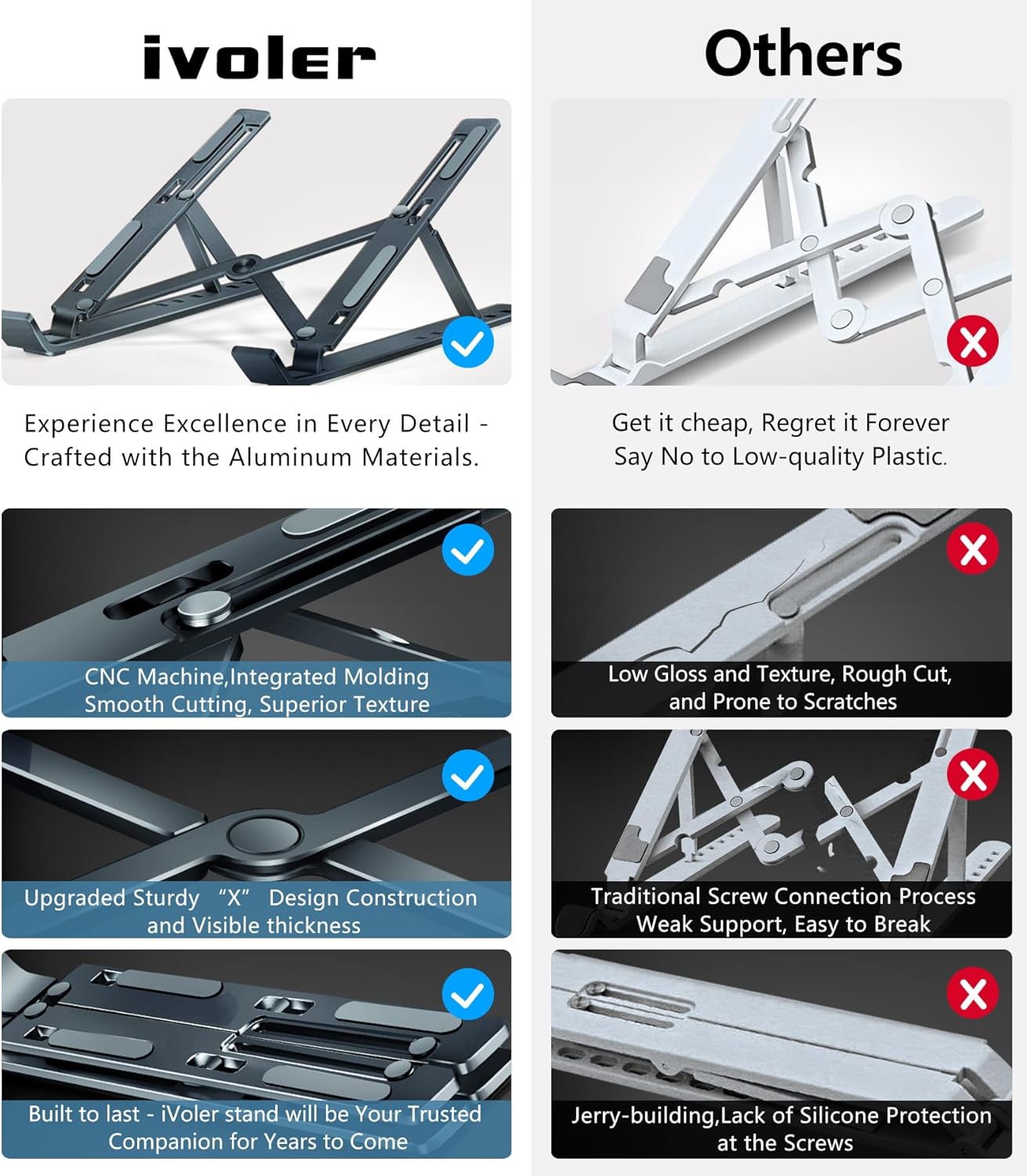 ivoler

Experience Excellence in Every Detail - Crafted with the Aluminum Materials.

CNC Machine,Integrated Molding
Smooth Cutting, Superior Texture

Upgraded Sturdy "X" Design Construction
and Visible thickness

Built to last - iVoler stand will be Your Trusted Companion for Years to Come

Others

Get it cheap, Regret it Forever
Say No to Low-quality Plastic.

Low Gloss and Texture, Rough Cut,
and Prone to Scratches

Traditional Screw Connection Process
Weak Support, Easy to Break

Jerry-building,Lack of Silicone Protection
at the Screws