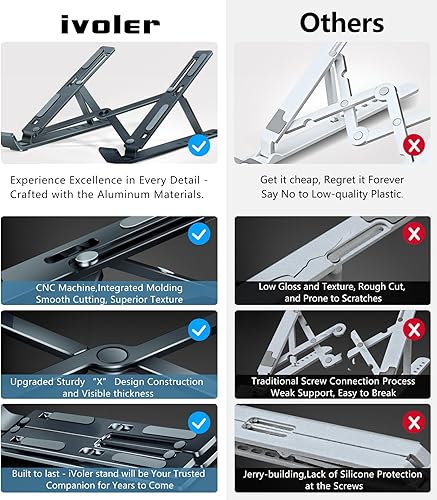 ivoler

Experience Excellence in Every Detail - Crafted with the Aluminum Materials.

CNC Machine,Integrated Molding Smooth Cutting, Superior Texture

Upgraded Sturdy "X" Design Construction and Visible thickness

Built to last - iVoler stand will be Your Trusted Companion for Years to Come

Others

Get it cheap, Regret it Forever Say No to Low-quality Plastic.

Low Gloss and Texture, Rough Cut, and Prone to Scratches

Traditional Screw Connection Process Weak Support, Easy to Break

Jerry-building,Lack of Silicone Protection at the Screws