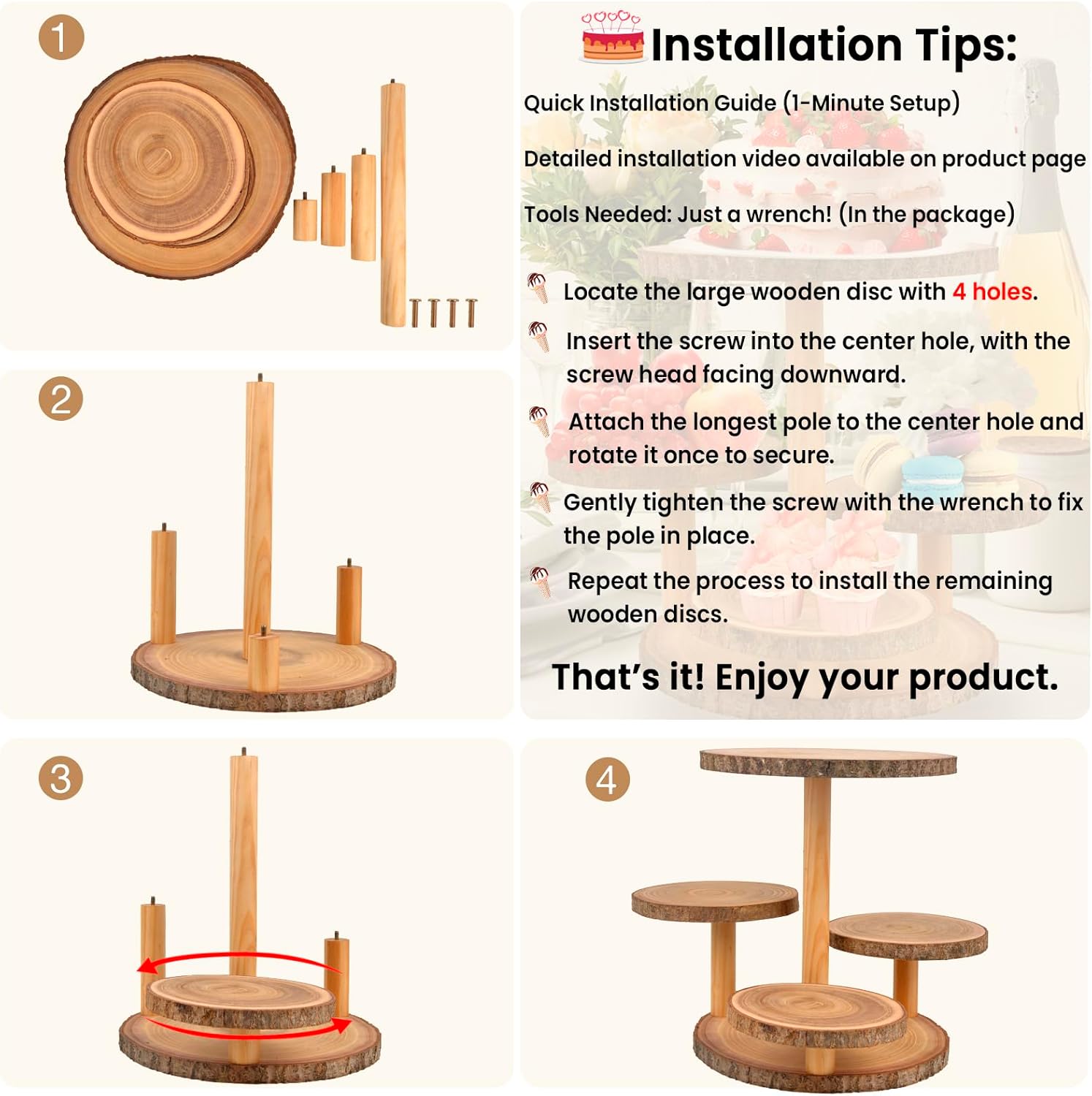 1

Installation Tips:

Quick Installation Guide (1-Minute Setup)

Detailed installation video available on product page

Tools Needed: Just a wrench! (In the package)

Locate the large wooden disc with 4 holes.

Insert the screw into the center hole, with the screw head facing downward.

Attach the longest pole to the center hole and rotate it once to secure.

Gently tighten the screw with the wrench to fix the pole in place.

Repeat the process to install the remaining wooden discs.

That's it! Enjoy your product.

2

3

4