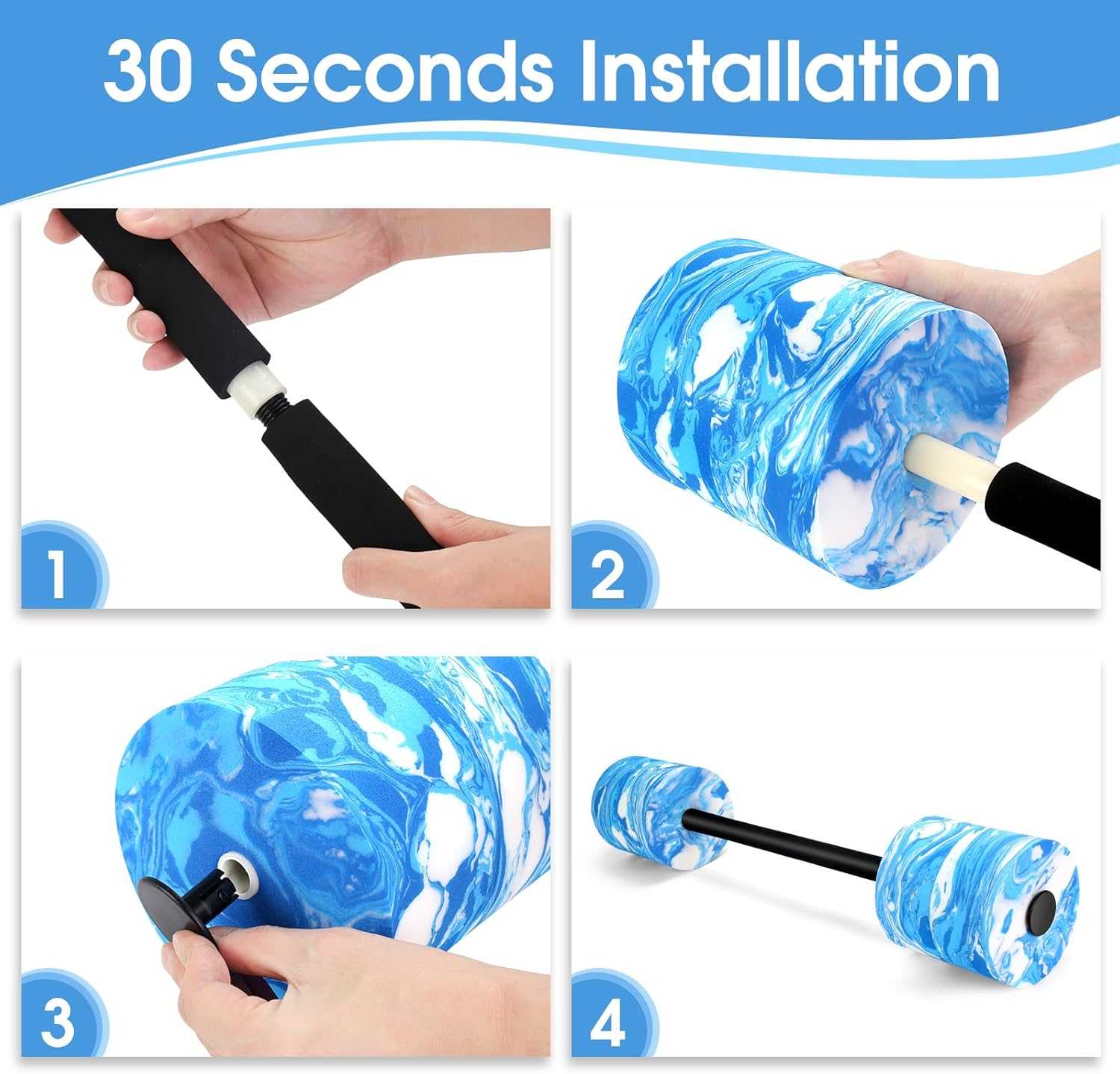 30 Seconds Installation

1

2

3

4