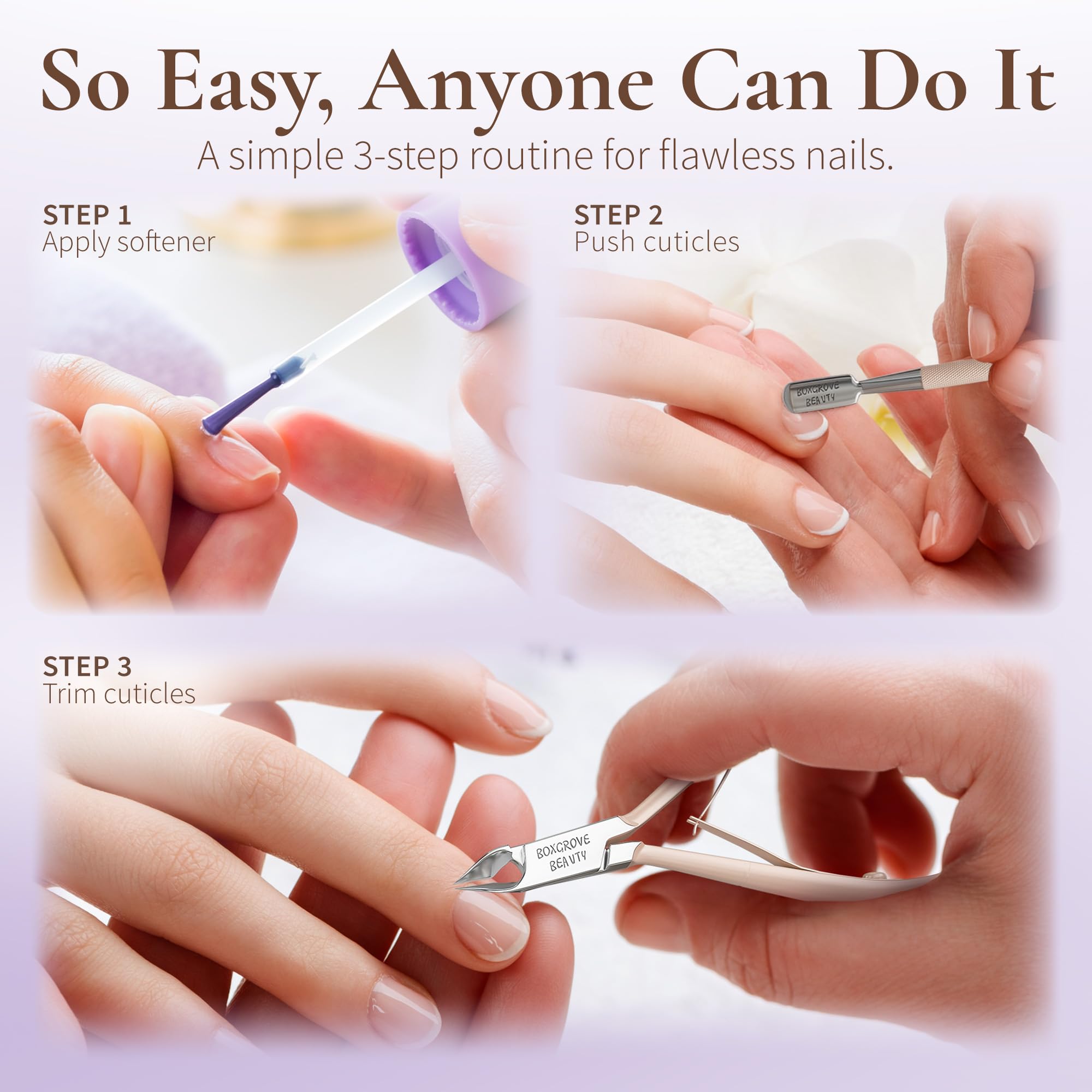 So Easy, Anyone Can Do It
A simple 3-step routine for flawless nails.

STEP 1
Apply softener

STEP 2
Push cuticles

BOXGROVE BEAUTY

STEP 3
Trim cuticles

BOXGROVE BEAUTY